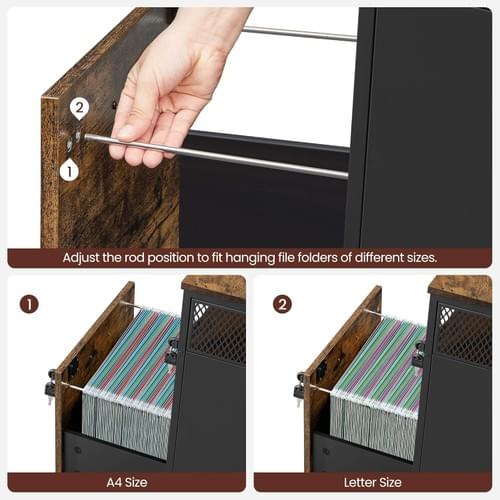 2
1
Adjust the rod position to fit hanging file folders of different sizes.
1
A4 Size
2
Letter Size