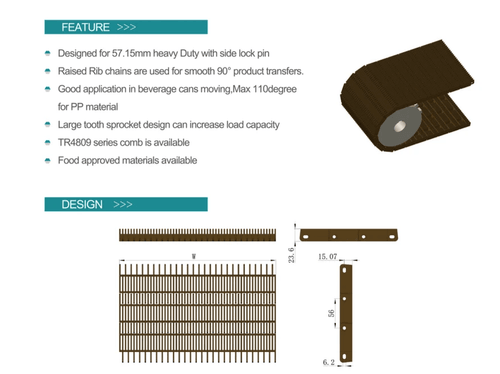 FEATURE >>>

Designed for 57.15mm heavy Duty with side lock pin

Raised Rib chains are used for smooth 90° product transfers.

Good application in beverage cans moving,Max 110degree for PP material

Large tooth sprocket design can increase load capacity

TR4809 series comb is available

Food approved materials available

DESIGN >>>

W

23.6

15.07

56

6.2