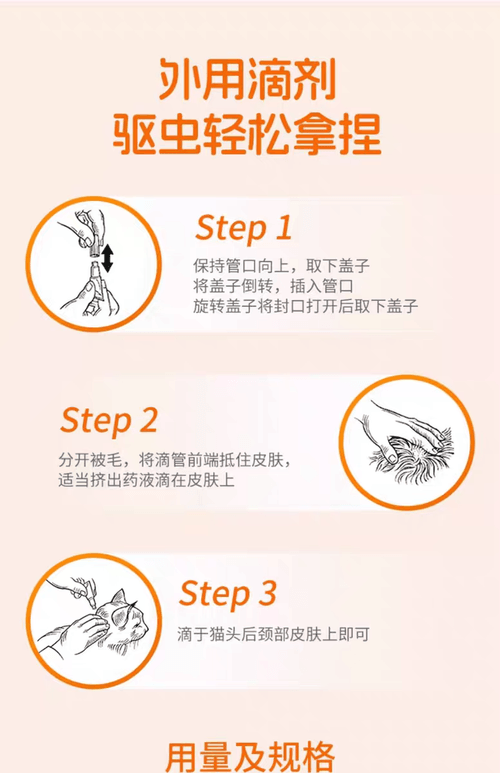 外用滴剂
驱虫轻松拿捏

Step 1

保持管口向上，取下盖子
将盖子倒转，插入管口
旋转盖子将封口打开后取下盖子

Step 2

分开被毛，将滴管前端抵住皮肤，
适当挤出药液滴在皮肤上

Step 3

滴于猫头后颈部皮肤上即可

用量及规格