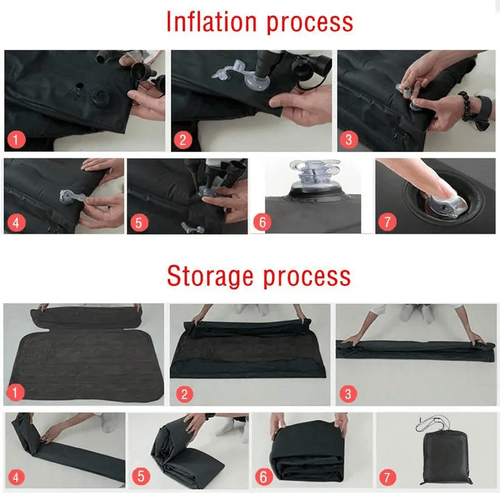 Inflation process

1

2

3

4

5

6

7

Storage process

1

2

3

4

5

6

7