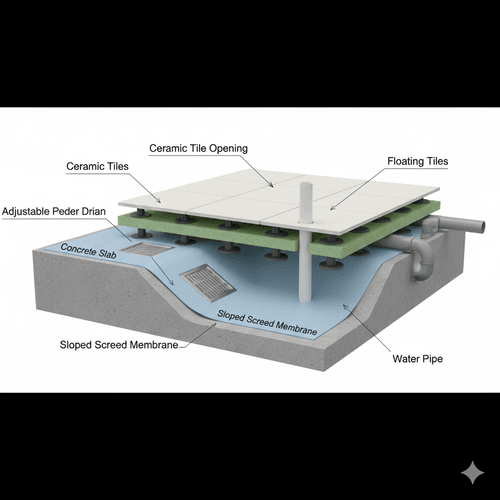 Ceramic Tile Opening

Ceramic Tiles

Floating Tiles

Adjustable Peder Drian

Concrete Slab

Sloped Screed Membrane

Sloped Screed Membrane

Water Pipe