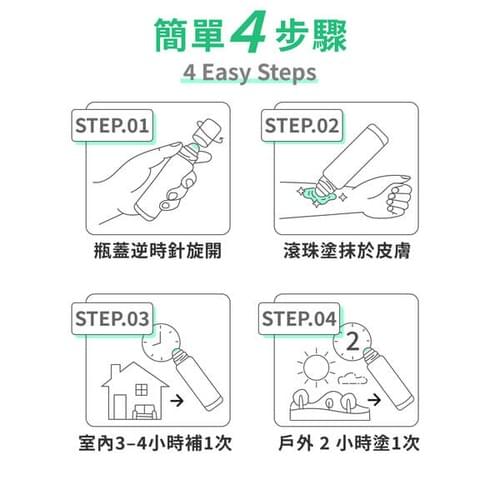 簡單4步驟
4 Easy Steps

STEP.01
瓶蓋逆時針旋開

STEP.02
滾珠塗抹於皮膚

STEP.03
室內3–4小時補1次

STEP.04
2
戶外 2 小時塗1次