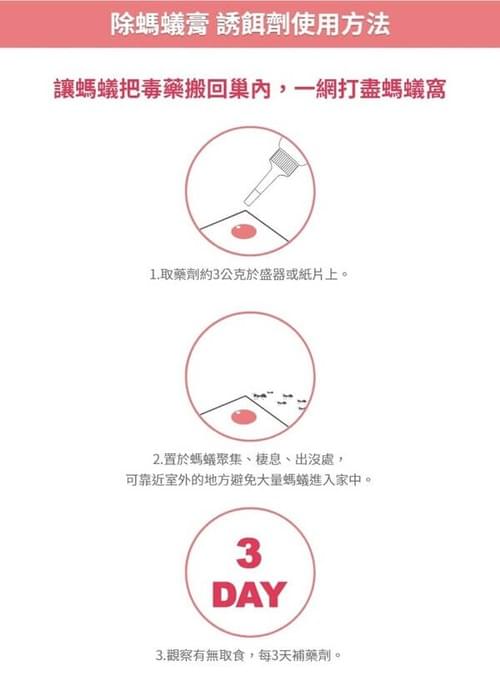 除螞蟻膏 誘餌劑使用方法

讓螞蟻把毒藥搬回巢內，一網打盡螞蟻窩

1.取藥劑約3公克於盛器或紙片上。

2.置於螞蟻聚集、棲息、出沒處，
可靠近室外的地方避免大量螞蟻進入家中。

3
DAY

3.觀察有無取食，每3天補藥劑。