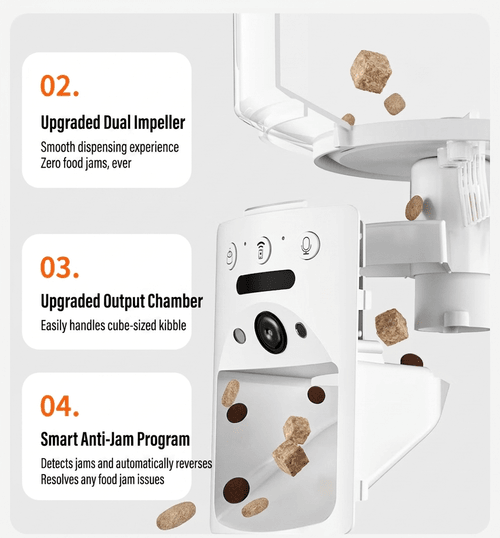 02.

Upgraded Dual Impeller

Smooth dispensing experience
Zero food jams, ever

03.

Upgraded Output Chamber

Easily handles cube-sized kibble

04.

Smart Anti-Jam Program

Detects jams and automatically reverses
Resolves any food jam issues