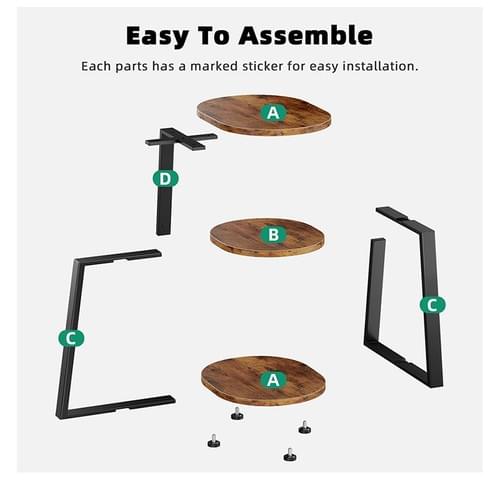 Easy To Assemble

Each parts has a marked sticker for easy installation.

A

D

B

C

C

A