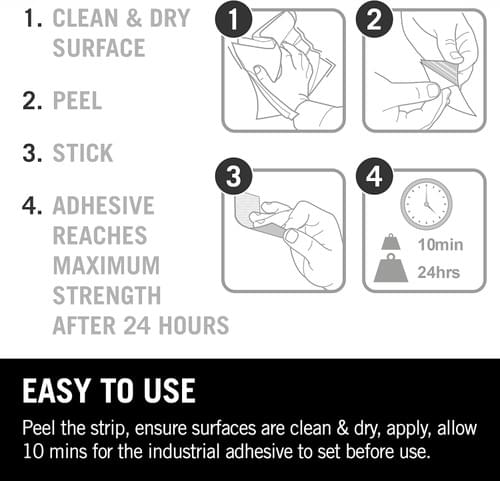 1. CLEAN & DRY SURFACE

2. PEEL

3. STICK

4. ADHESIVE REACHES MAXIMUM STRENGTH AFTER 24 HOURS

1

2

3

4

10min

24hrs

EASY TO USE

Peel the strip, ensure surfaces are clean & dry, apply, allow 10 mins for the industrial adhesive to set before use.