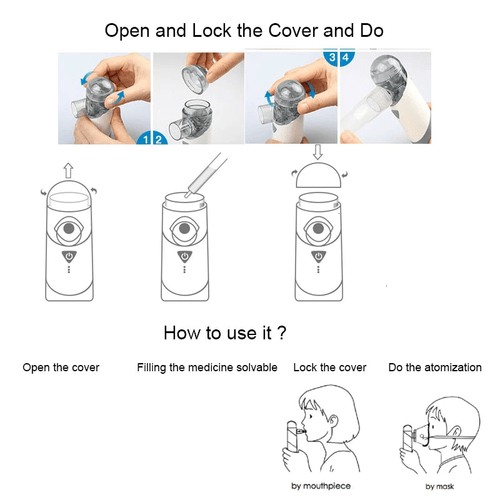 Open and Lock the Cover and Do

1 2

3 4

How to use it ?

Open the cover

Filling the medicine solvable

Lock the cover

Do the atomization

by mouthpiece

by mask