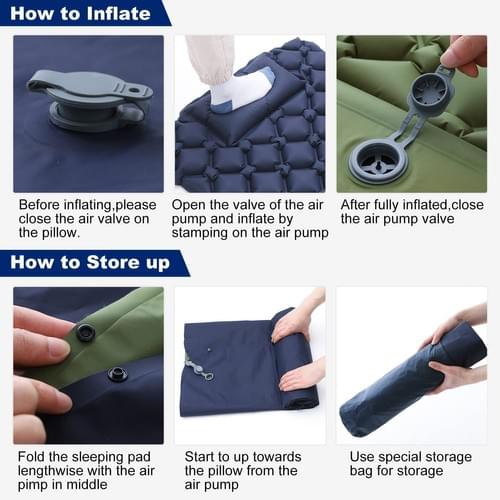 How to Inflate

Before inflating,please close the air valve on the pillow.

Open the valve of the air pump and inflate by stamping on the air pump

After fully inflated,close the air pump valve

How to Store up

Fold the sleeping pad lengthwise with the air pimp in middle

Start to up towards the pillow from the air pump

Use special storage bag for storage