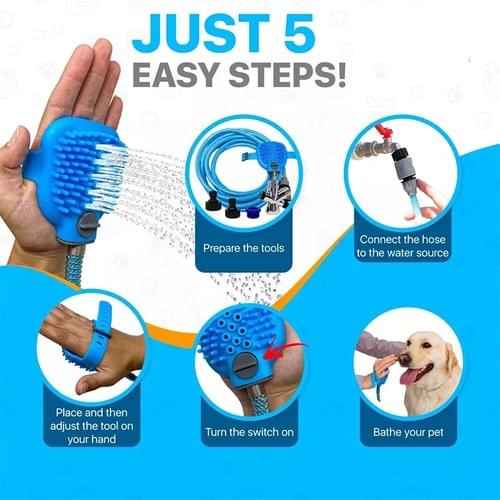 JUST 5
EASY STEPS!

Prepare the tools

Connect the hose to the water source

Place and then adjust the tool on your hand

Turn the switch on

Bathe your pet