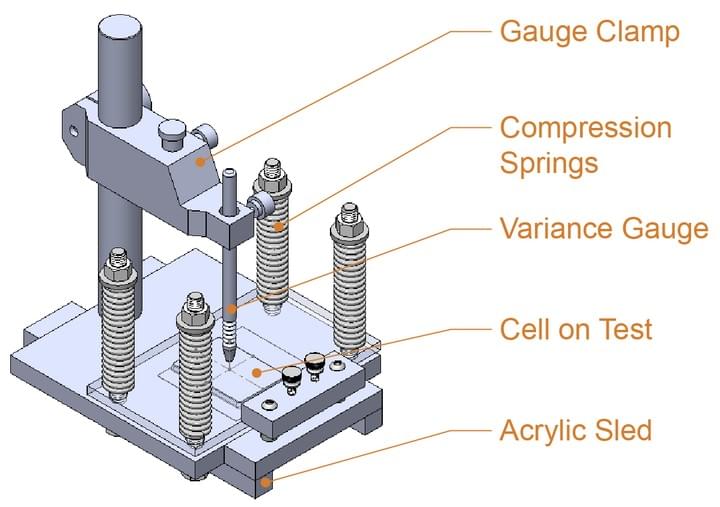 Gauge Clamp

Compression Springs

Variance Gauge

Cell on Test

Acrylic Sled