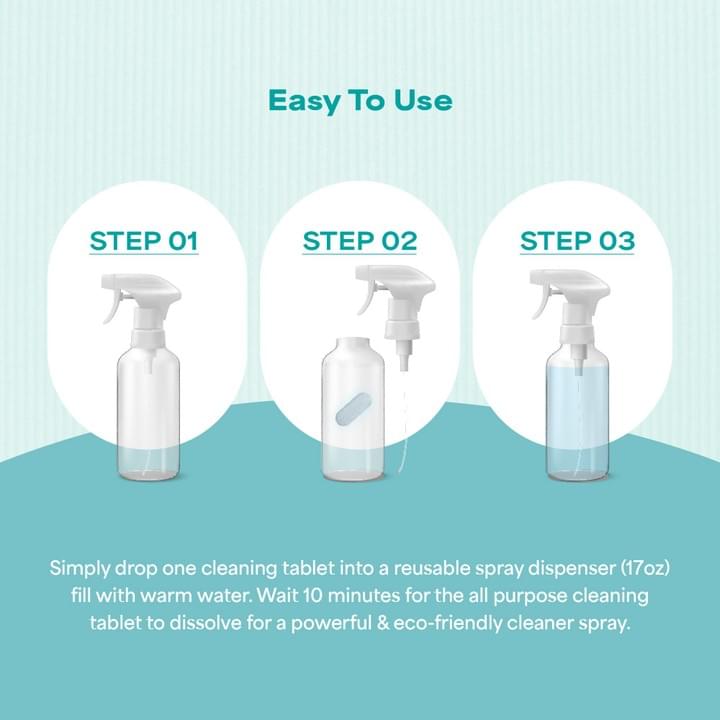 Easy To Use

STEP 01

STEP 02

STEP 03

Simply drop one cleaning tablet into a reusable spray dispenser (17oz) fill with warm water. Wait 10 minutes for the all purpose cleaning tablet to dissolve for a powerful & eco-friendly cleaner spray.