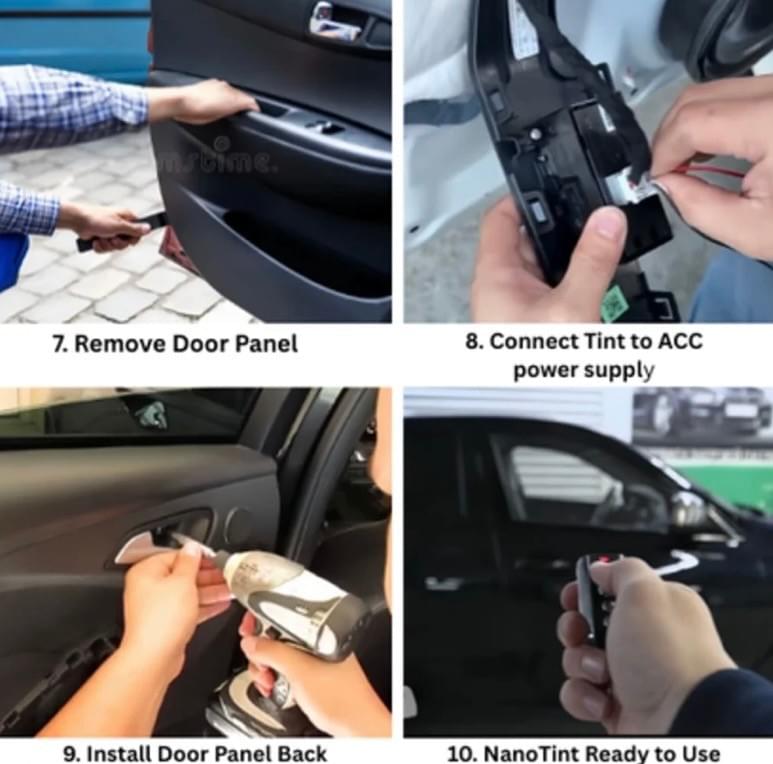 7. Remove Door Panel

8. Connect Tint to ACC power supply

9. Install Door Panel Back

10. NanoTint Ready to Use