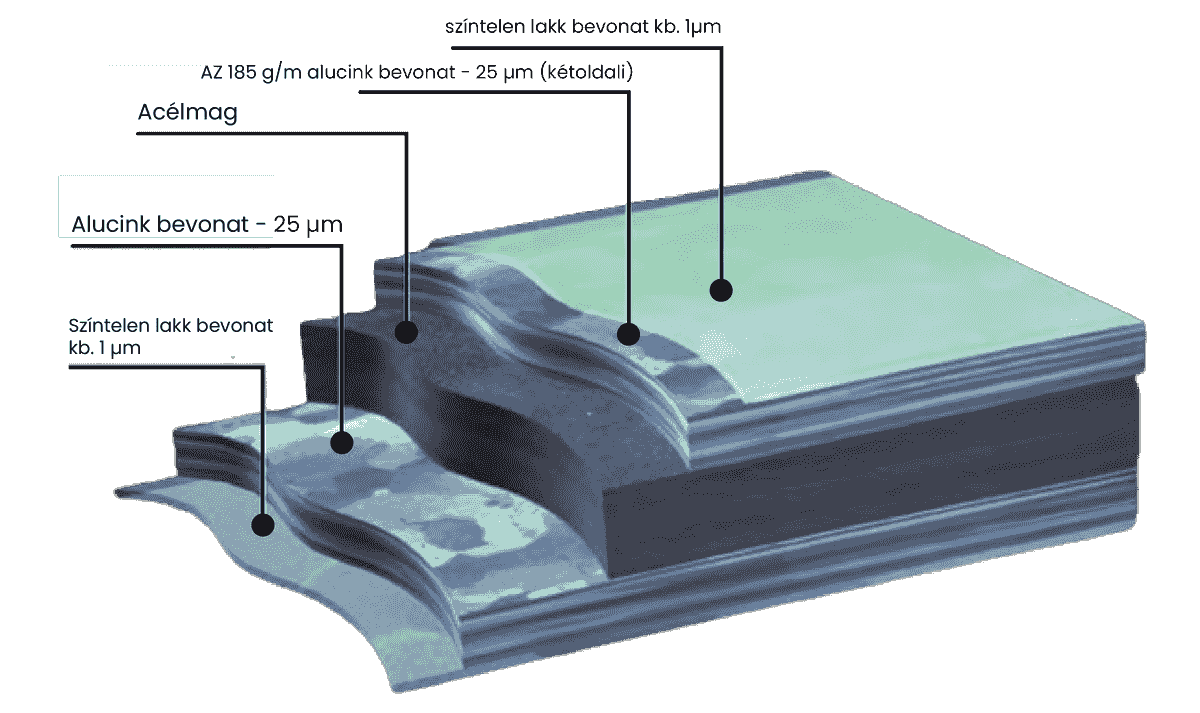 színtelen lakk bevonat kb. 1µm

AZ 185 g/m alucink bevonat - 25 µm (kétoldali)

Acélmag

Alucink bevonat - 25 µm

Színtelen lakk bevonat kb. 1 µm