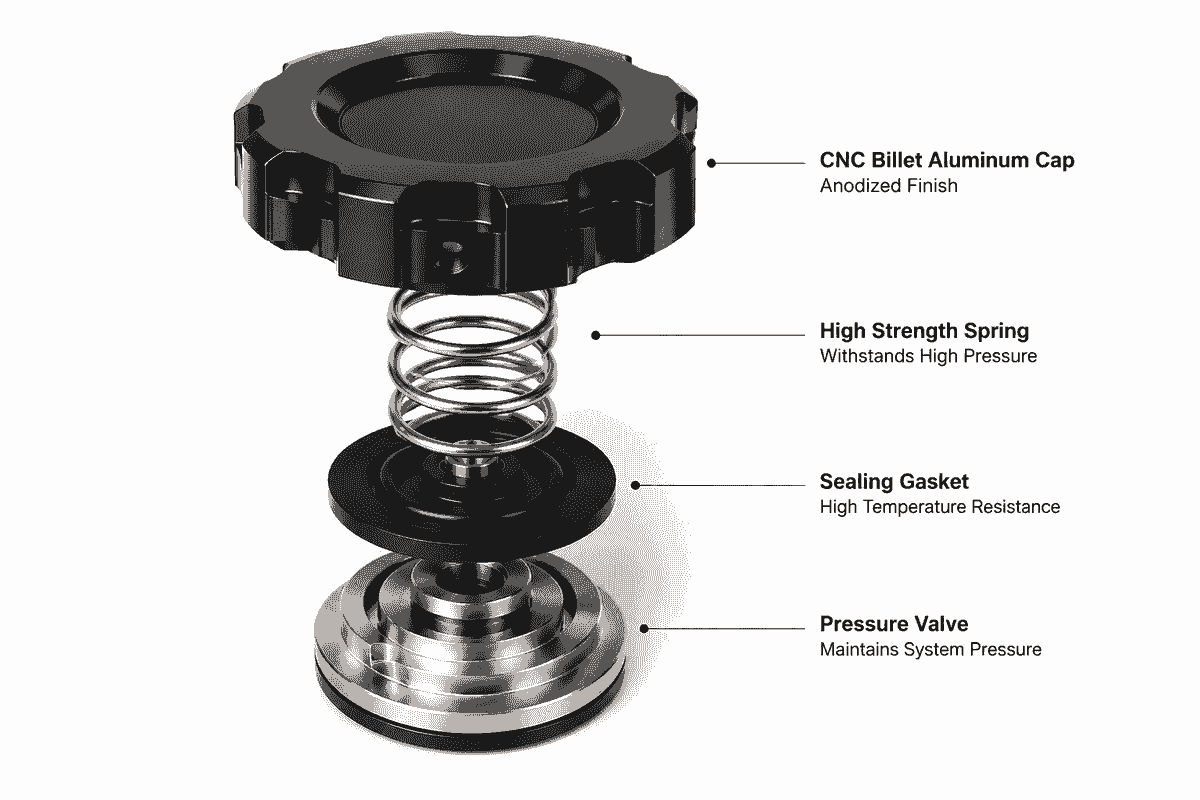 CNC Billet Aluminum Cap
Anodized Finish

High Strength Spring
Withstands High Pressure

Sealing Gasket
High Temperature Resistance

Pressure Valve
Maintains System Pressure