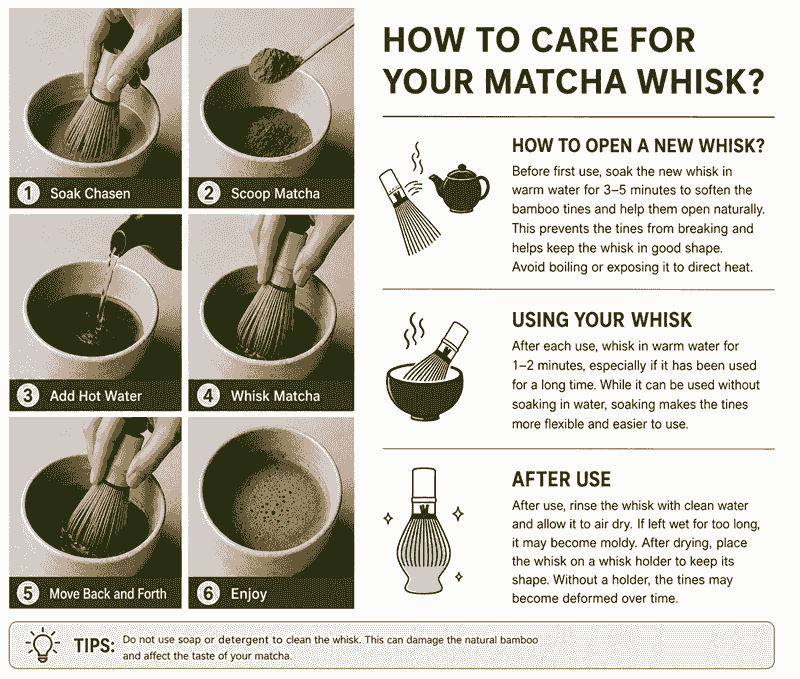 1 Soak Chasen

2 Scoop Matcha

3 Add Hot Water

4 Whisk Matcha

5 Move Back and Forth

6 Enjoy

HOW TO CARE FOR YOUR MATCHA WHISK?

HOW TO OPEN A NEW WHISK?

Before first use, soak the new whisk in warm water for 3–5 minutes to soften the bamboo tines and help them open naturally. This prevents the tines from breaking and helps keep the whisk in good shape. Avoid boiling or exposing it to direct heat.

USING YOUR WHISK

After each use, whisk in warm water for 1–2 minutes, especially if it has been used for a long time. While it can be used without soaking in water, soaking makes the tines more flexible and easier to use.

AFTER USE

After use, rinse the whisk with clean water and allow it to air dry. If left wet for too long, it may become moldy. After drying, place the whisk on a whisk holder to keep its shape. Without a holder, the tines may become deformed over time.

TIPS: Do not use soap or detergent to clean the whisk. This can damage the natural bamboo and affect the taste of your matcha.