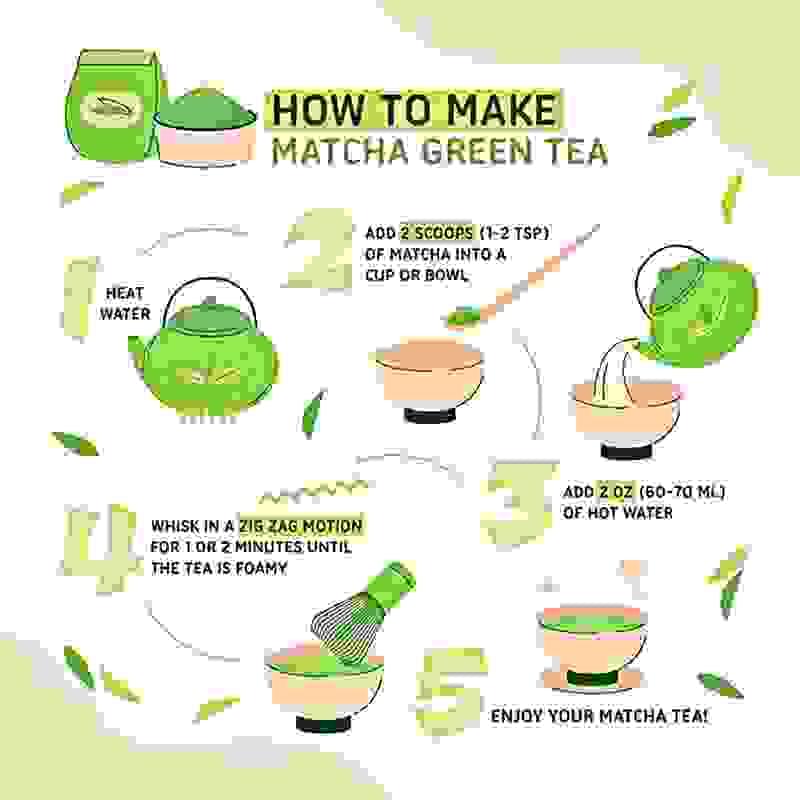 HOW TO MAKE
MATCHA GREEN TEA

1
HEAT WATER

2
ADD 2 SCOOPS (1-2 TSP) OF MATCHA INTO A CUP OR BOWL

3
ADD 2 OZ (60-70 ML) OF HOT WATER

4
WHISK IN A ZIG ZAG MOTION FOR 1 OR 2 MINUTES UNTIL THE TEA IS FOAMY

5
ENJOY YOUR MATCHA TEA!