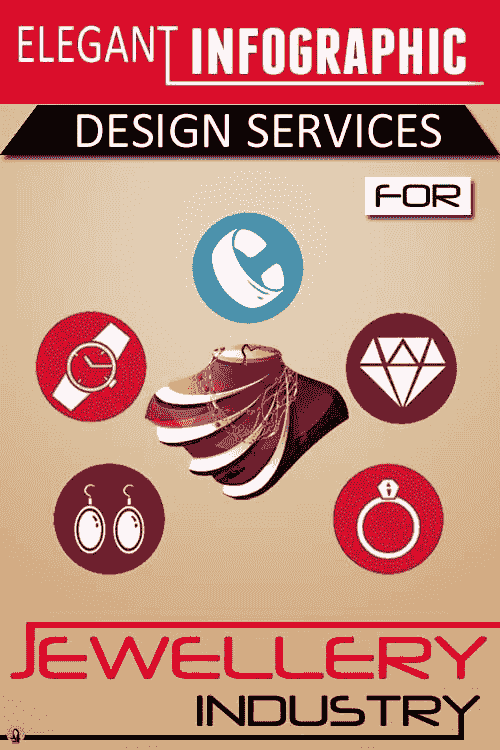 ELEGANT INFOGRAPHIC

DESIGN SERVICES

FOR

JEWELLERY

INDUSTRY