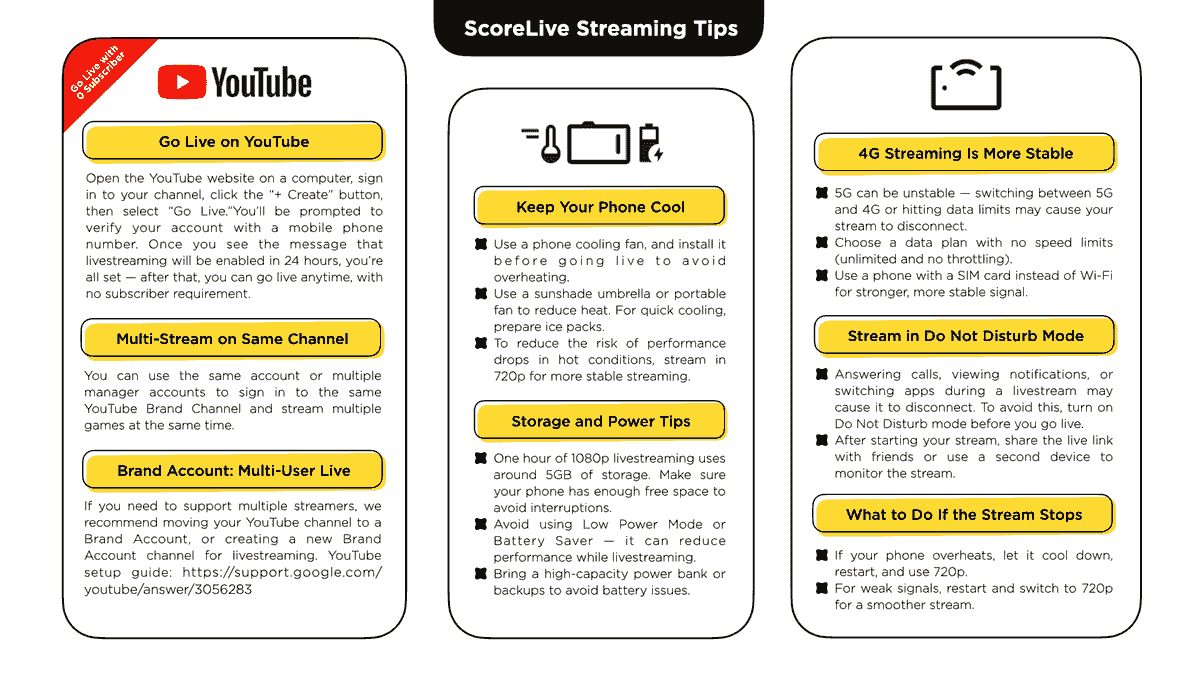 ScoreLive Streaming Tips

Go Live with 0 Subscriber

YouTube

Go Live on YouTube

Open the YouTube website on a computer, sign in to your channel, click the "+ Create" button, then select "Go Live."You'll be prompted to verify your account with a mobile phone number. Once you see the message that livestreaming will be enabled in 24 hours, you're all set — after that, you can go live anytime, with no subscriber requirement.

Multi-Stream on Same Channel

You can use the same account or multiple manager accounts to sign in to the same YouTube Brand Channel and stream multiple games at the same time.

Brand Account: Multi-User Live

If you need to support multiple streamers, we recommend moving your YouTube channel to a Brand Account, or creating a new Brand Account channel for livestreaming. YouTube setup guide: https://support.google.com/youtube/answer/3056283

Keep Your Phone Cool

Use a phone cooling fan, and install it before going live to avoid overheating.
Use a sunshade umbrella or portable fan to reduce heat. For quick cooling, prepare ice packs.
To reduce the risk of performance drops in hot conditions, stream in 720p for more stable streaming.

Storage and Power Tips

One hour of 1080p livestreaming uses around 5GB of storage. Make sure your phone has enough free space to avoid interruptions.
Avoid using Low Power Mode or Battery Saver — it can reduce performance while livestreaming.
Bring a high-capacity power bank or backups to avoid battery issues.

4G Streaming Is More Stable

5G can be unstable — switching between 5G and 4G or hitting data limits may cause your stream to disconnect.
Choose a data plan with no speed limits (unlimited and no throttling).
Use a phone with a SIM card instead of Wi-Fi for stronger, more stable signal.

Stream in Do Not Disturb Mode

Answering calls, viewing notifications, or switching apps during a livestream may cause it to disconnect. To avoid this, turn on Do Not Disturb mode before you go live.
After starting your stream, share the live link with friends or use a second device to monitor the stream.

What to Do If the Stream Stops

If your phone overheats, let it cool down, restart, and use 720p.
For weak signals, restart and switch to 720p for a smoother stream.