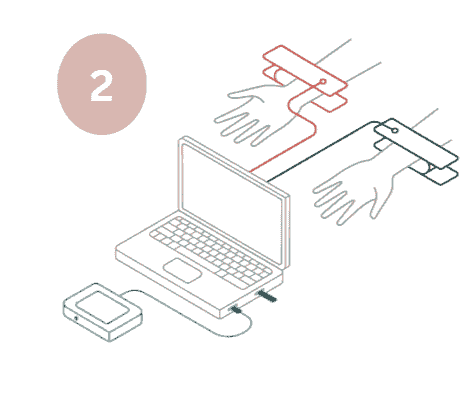 2