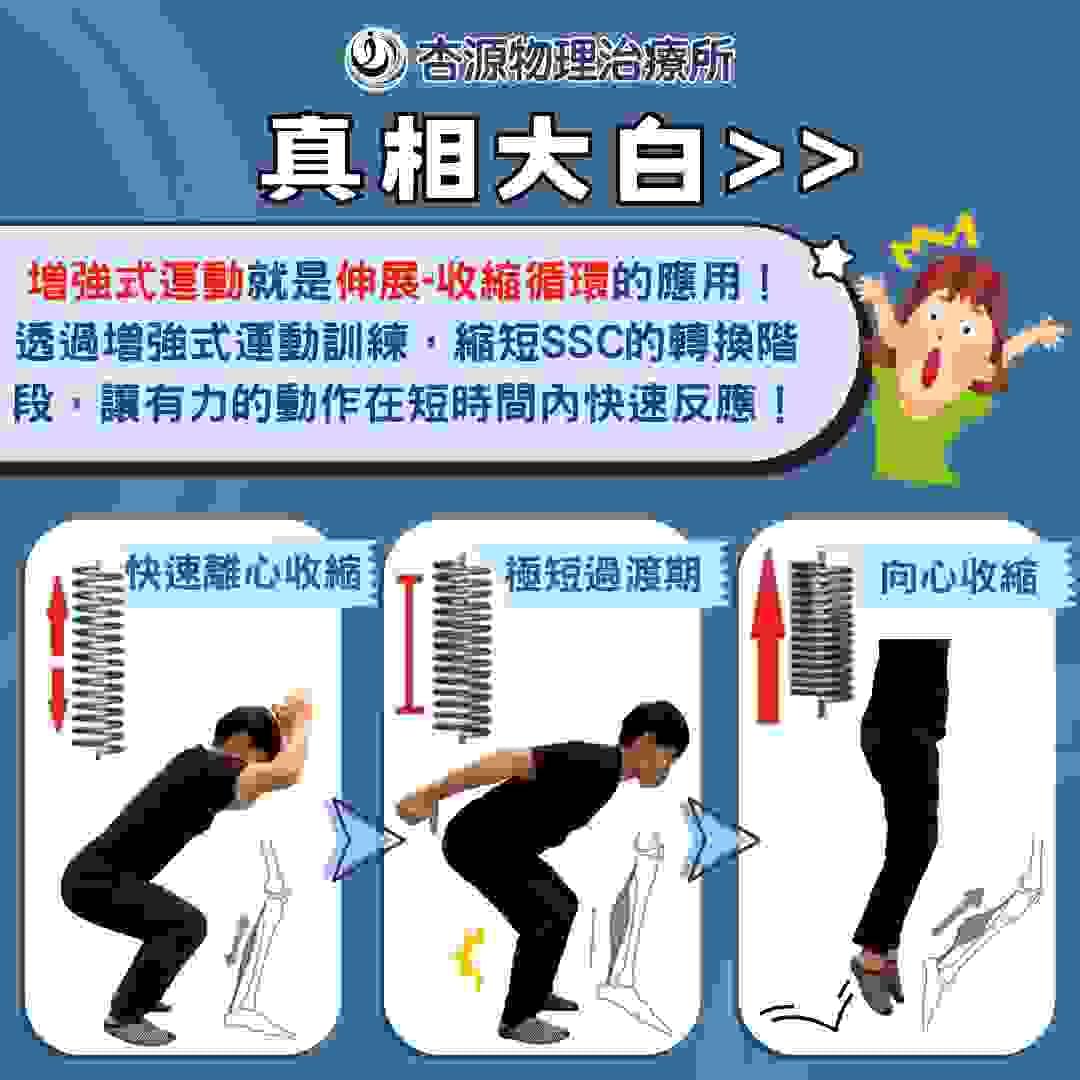 杏源物理治療所

真相大白>>

增強式運動就是伸展-收縮循環的應用！透過增強式運動訓練，縮短SSC的轉換階段，讓有力的動作在短時間內快速反應！

快速離心收縮

極短過渡期

向心收縮