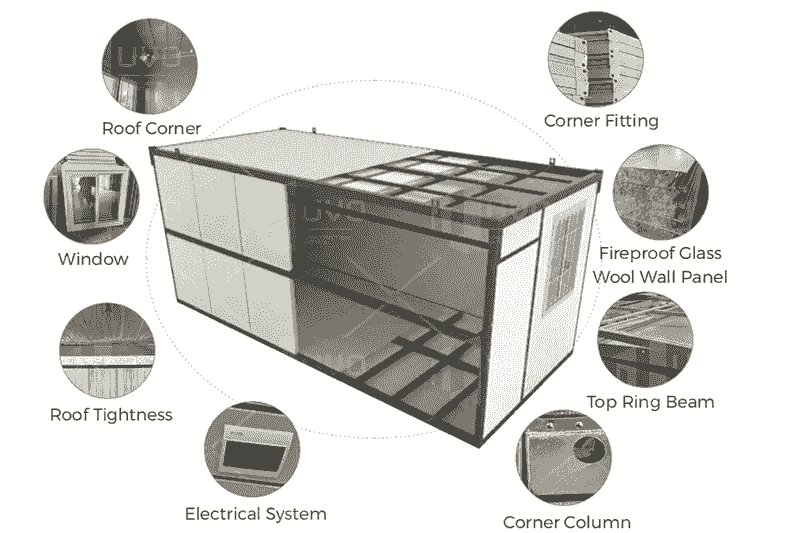 Roof Corner

Window

Roof Tightness

Electrical System

Corner Fitting

Fireproof Glass Wool Wall Panel

Top Ring Beam

Corner Column