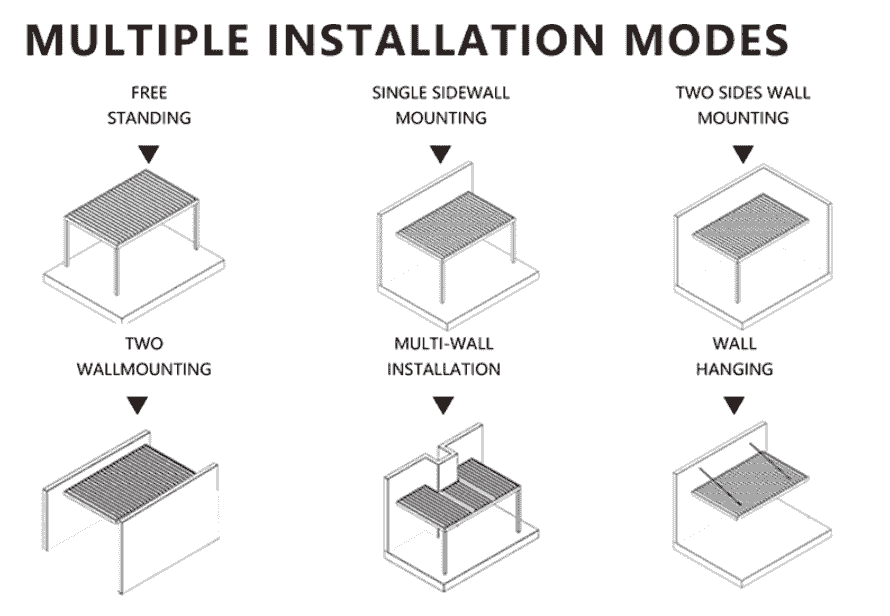 MULTIPLE INSTALLATION MODES

FREE STANDING

SINGLE SIDEWALL MOUNTING

TWO SIDES WALL MOUNTING

TWO WALLMOUNTING

MULTI-WALL INSTALLATION

WALL HANGING