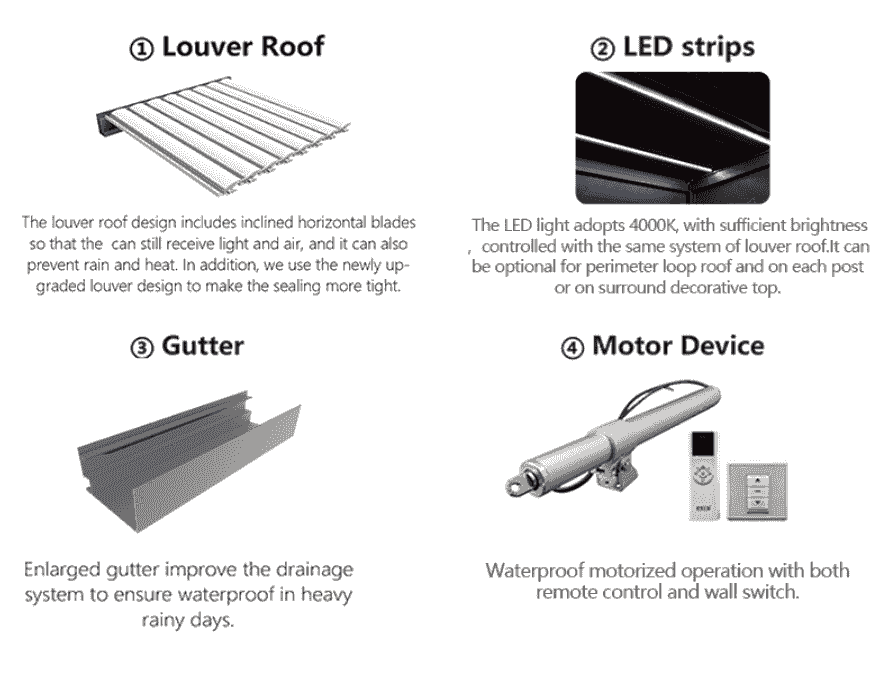 ① Louver Roof

The louver roof design includes inclined horizontal blades so that the  can still receive light and air, and it can also prevent rain and heat. In addition, we use the newly upgraded louver design to make the sealing more tight.

② LED strips

The LED light adopts 4000K, with sufficient brightness ,  controlled with the same system of louver roof.It can be optional for perimeter loop roof and on each post or on surround decorative top.

③ Gutter

Enlarged gutter improve the drainage system to ensure waterproof in heavy rainy days.

④ Motor Device

Waterproof motorized operation with both remote control and wall switch.