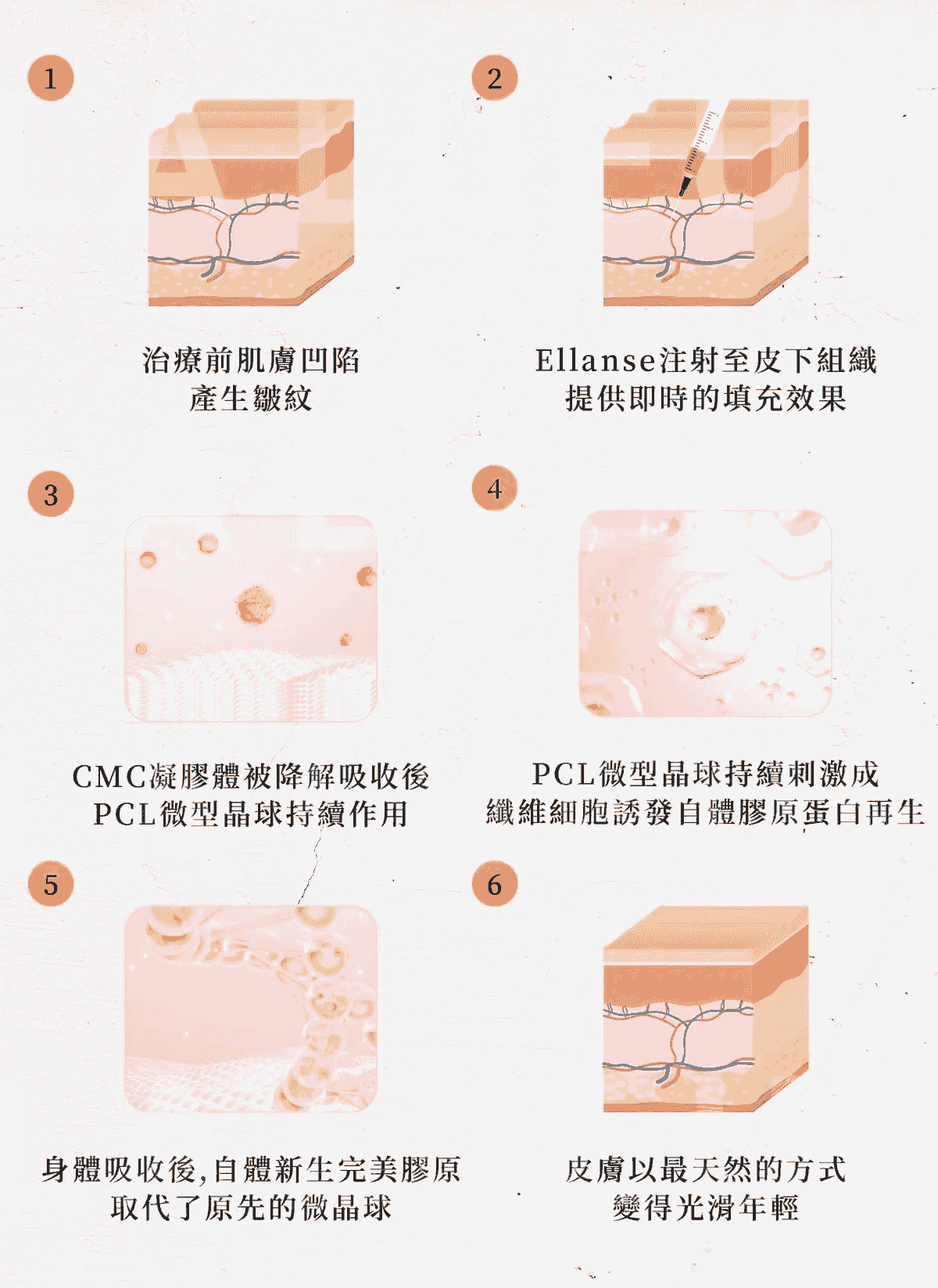 1

治療前肌膚凹陷
產生皺紋

2

Ellanse注射至皮下組織
提供即時的填充效果

3

CMC凝膠體被降解吸收後
PCL微型晶球持續作用

4

PCL微型晶球持續刺激成
纖維細胞誘發自體膠原蛋白再生

5

身體吸收後,自體新生完美膠原
取代了原先的微晶球

6

皮膚以最天然的方式
變得光滑年輕