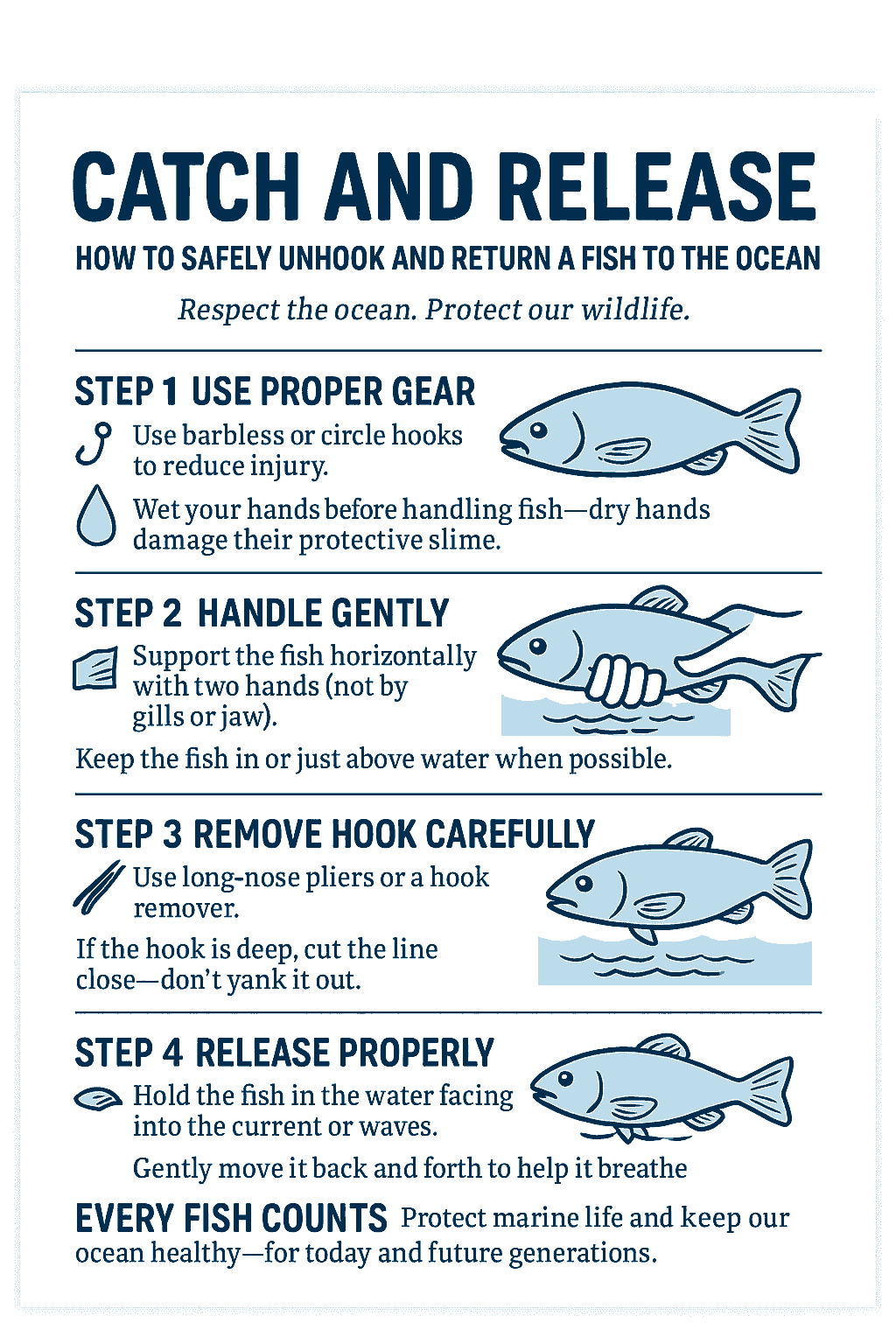 CATCH AND RELEASE

HOW TO SAFELY UNHOOK AND RETURN A FISH TO THE OCEAN

Respect the ocean. Protect our wildlife.

STEP 1 USE PROPER GEAR

Use barbless or circle hooks to reduce injury.

Wet your hands before handling fish—dry hands damage their protective slime.

STEP 2 HANDLE GENTLY

Support the fish horizontally with two hands (not by gills or jaw).

Keep the fish in or just above water when possible.

STEP 3 REMOVE HOOK CAREFULLY

Use long-nose pliers or a hook remover.

If the hook is deep, cut the line close—don't yank it out.

STEP 4 RELEASE PROPERLY

Hold the fish in the water facing into the current or waves.

Gently move it back and forth to help it breathe

EVERY FISH COUNTS Protect marine life and keep our ocean healthy—for today and future generations.