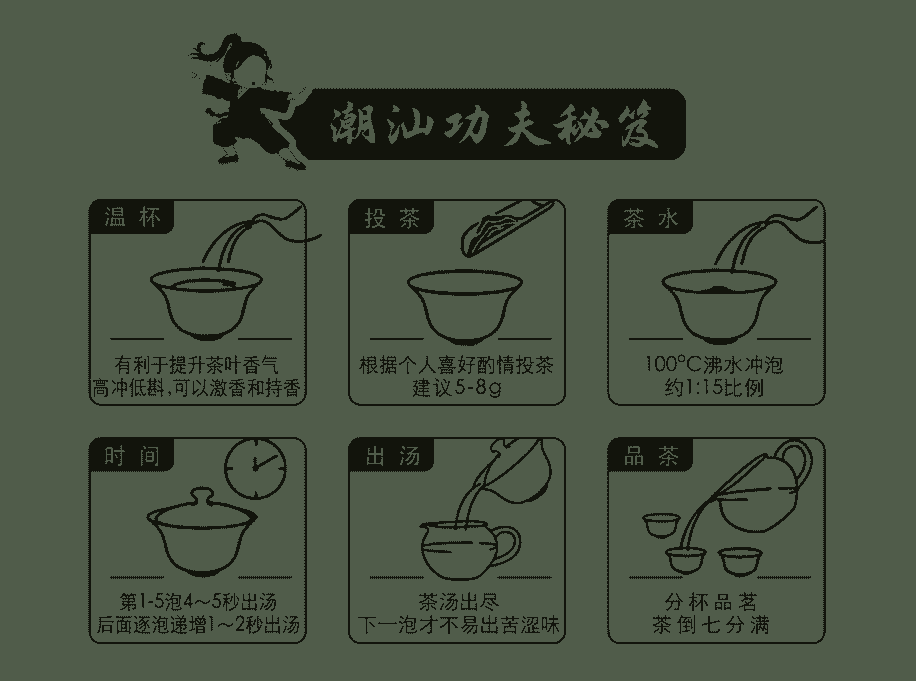 潮汕功夫秘笈

温杯

有利于提升茶叶香气
高冲低斟,可以激香和持香

投茶

根据个人喜好酌情投茶
建议5-8g

茶水

100°C沸水冲泡
约1:15比例

时间

第1-5泡4～5秒出汤
后面逐泡递增1～2秒出汤

出汤

茶汤出尽
下一泡才不易出苦涩味

品茶

分杯品茗
茶倒七分满