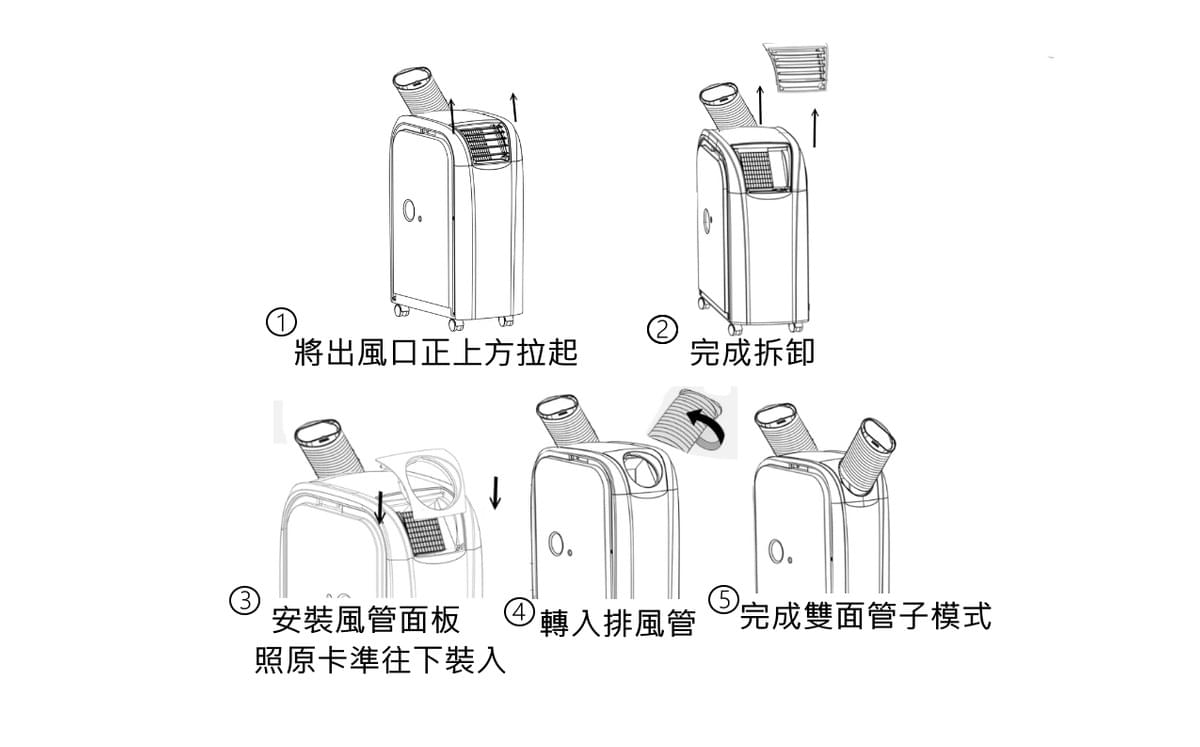 ①
將出風口正上方拉起

②
完成拆卸

③
安裝風管面板
照原卡準往下裝入

④
轉入排風管

⑤
完成雙面管子模式