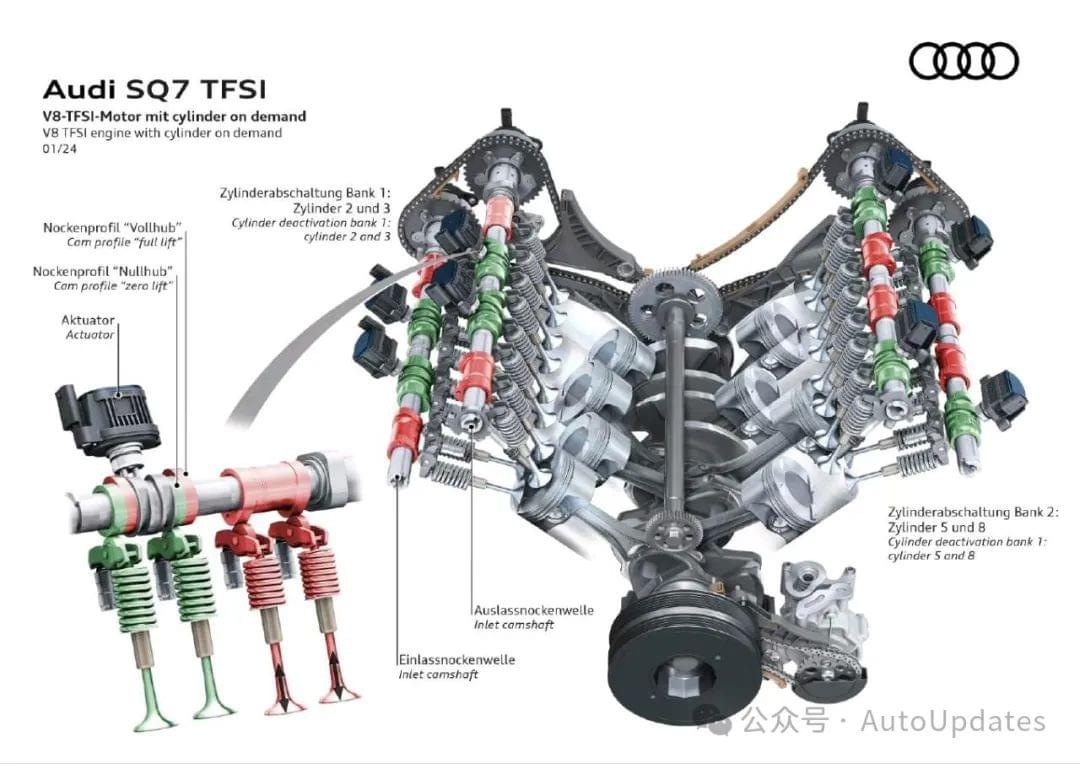 Audi SQ7 TFSI
V8-TFSI-Motor mit cylinder on demand
V8 TFSI engine with cylinder on demand
01/24

Zylinderabschaltung Bank 1:
Zylinder 2 und 3
Cylinder deactivation bank 1:
cylinder 2 and 3

Nockenprofil "Vollhub"
Cam profile "full lift"

Nockenprofil "Nullhub"
Cam profile "zero lift"

Aktuator
Actuator

Zylinderabschaltung Bank 2:
Zylinder 5 und 8
Cylinder deactivation bank 1:
cylinder 5 and 8

Auslassnockenwelle
Inlet camshaft

Einlassnockenwelle
Inlet camshaft

公众号 · AutoUpdates