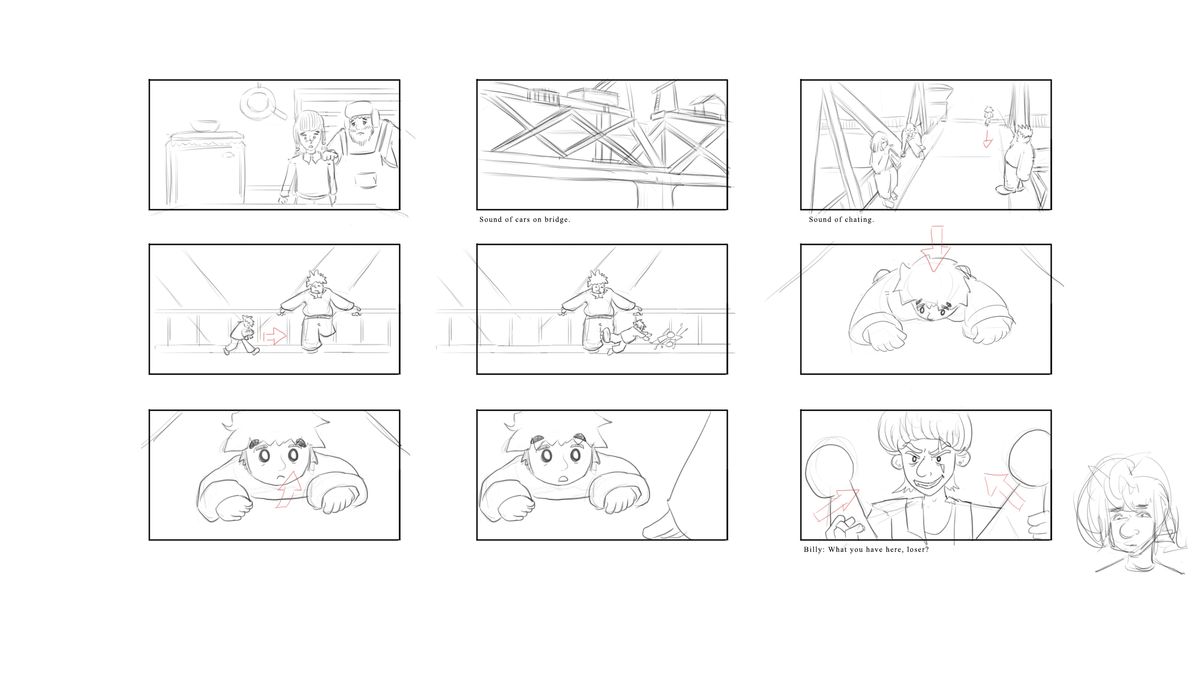 Sound of cars on bridge.

Sound of chating.

Billy: What you have here, loser?