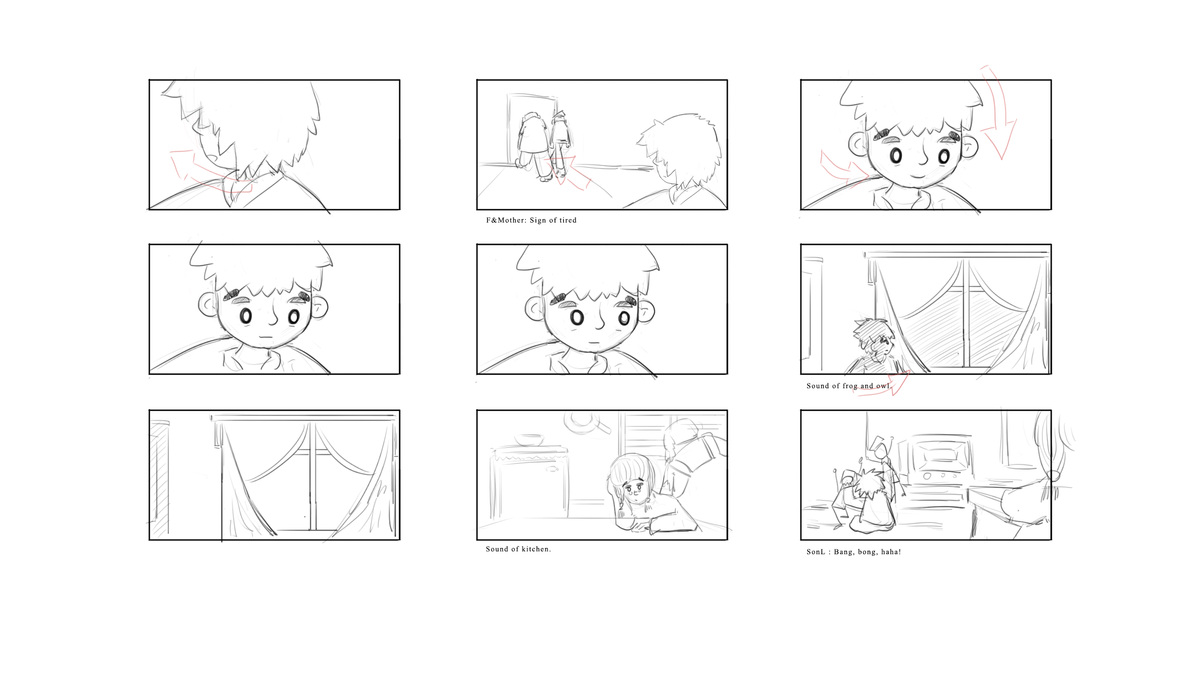 F&Mother: Sign of tired

Sound of frog and owl.

Sound of kitchen.

SonL : Bang, bong, haha!