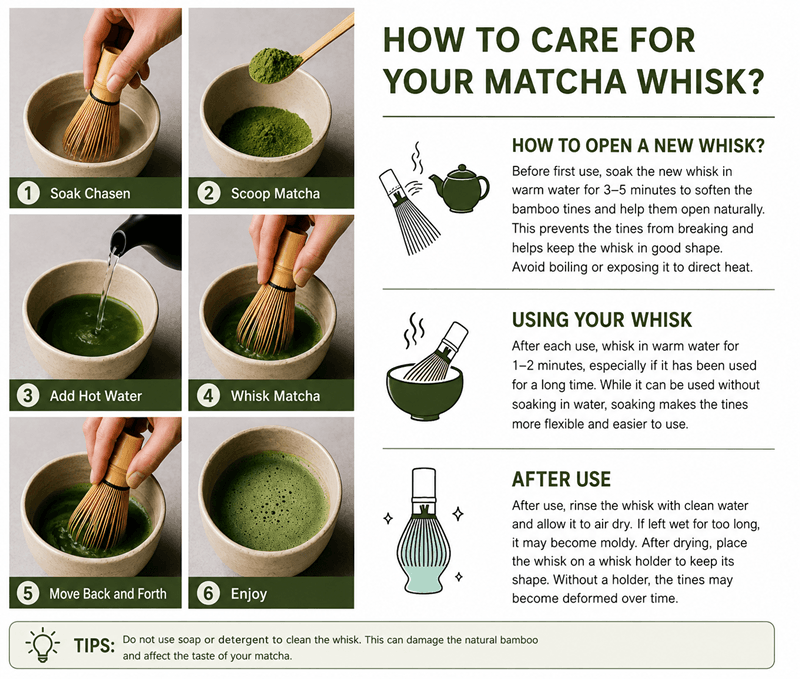 1 Soak Chasen

2 Scoop Matcha

3 Add Hot Water

4 Whisk Matcha

5 Move Back and Forth

6 Enjoy

HOW TO CARE FOR YOUR MATCHA WHISK?

HOW TO OPEN A NEW WHISK?

Before first use, soak the new whisk in warm water for 3–5 minutes to soften the bamboo tines and help them open naturally. This prevents the tines from breaking and helps keep the whisk in good shape. Avoid boiling or exposing it to direct heat.

USING YOUR WHISK

After each use, whisk in warm water for 1–2 minutes, especially if it has been used for a long time. While it can be used without soaking in water, soaking makes the tines more flexible and easier to use.

AFTER USE

After use, rinse the whisk with clean water and allow it to air dry. If left wet for too long, it may become moldy. After drying, place the whisk on a whisk holder to keep its shape. Without a holder, the tines may become deformed over time.

TIPS: Do not use soap or detergent to clean the whisk. This can damage the natural bamboo and affect the taste of your matcha.