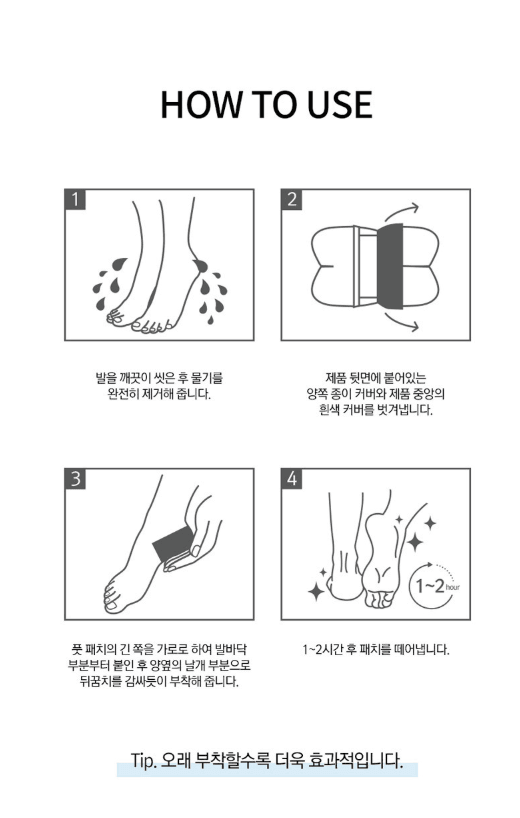 HOW TO USE

1

발을 깨끗이 씻은 후 물기를 완전히 제거해 줍니다.

2

제품 뒷면에 붙어있는 양쪽 종이 커버와 제품 중앙의 흰색 커버를 벗겨냅니다.

3

풋 패치의 긴 쪽을 가로로 하여 발바닥 부분부터 붙인 후 양옆의 날개 부분으로 뒤꿈치를 감싸듯이 부착해 줍니다.

4

1~2 hour

1~2시간 후 패치를 떼어냅니다.

Tip. 오래 부착할수록 더욱 효과적입니다.