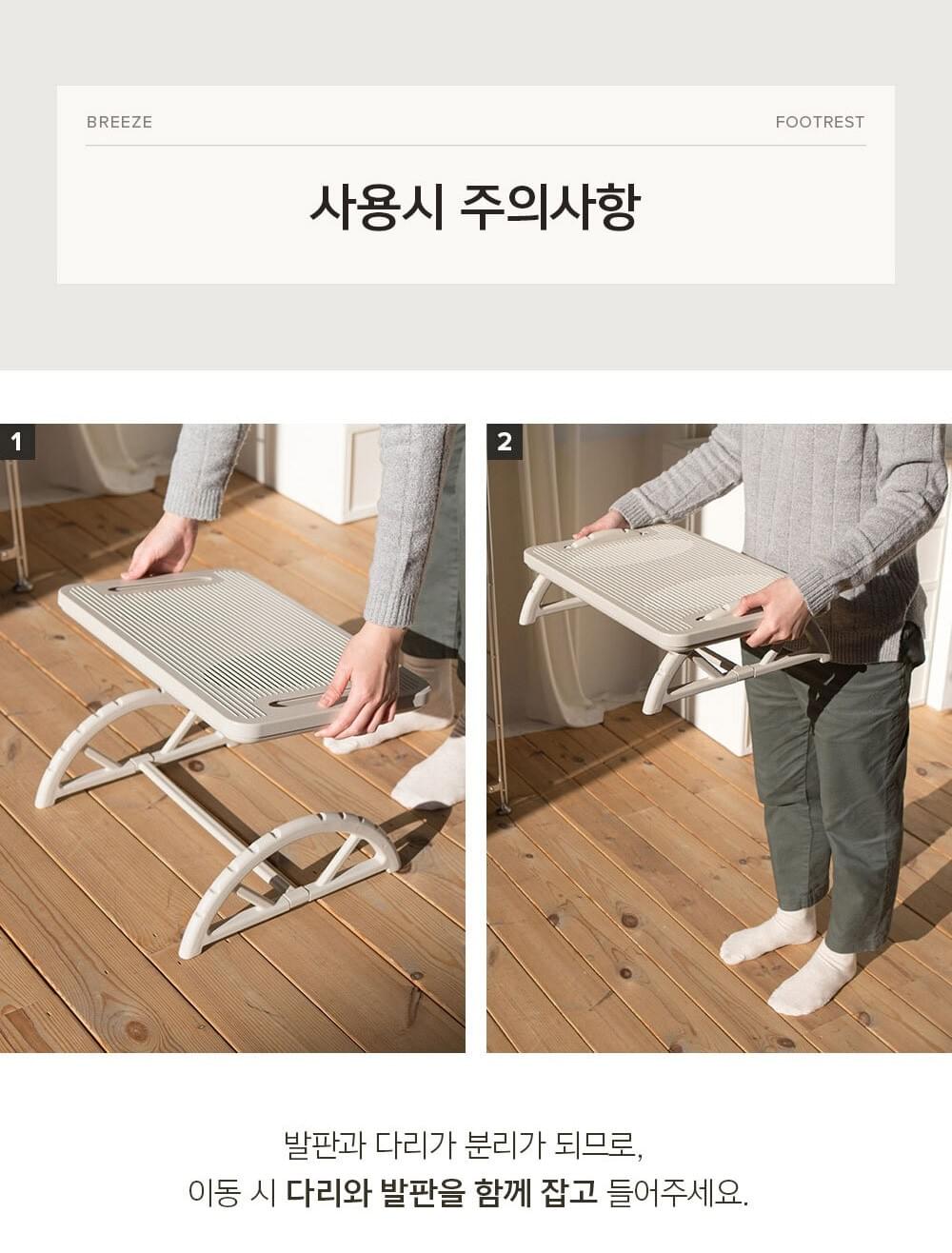 BREEZE

FOOTREST

사용시 주의사항

1

2

발판과 다리가 분리가 되므로,
이동 시 다리와 발판을 함께 잡고 들어주세요.