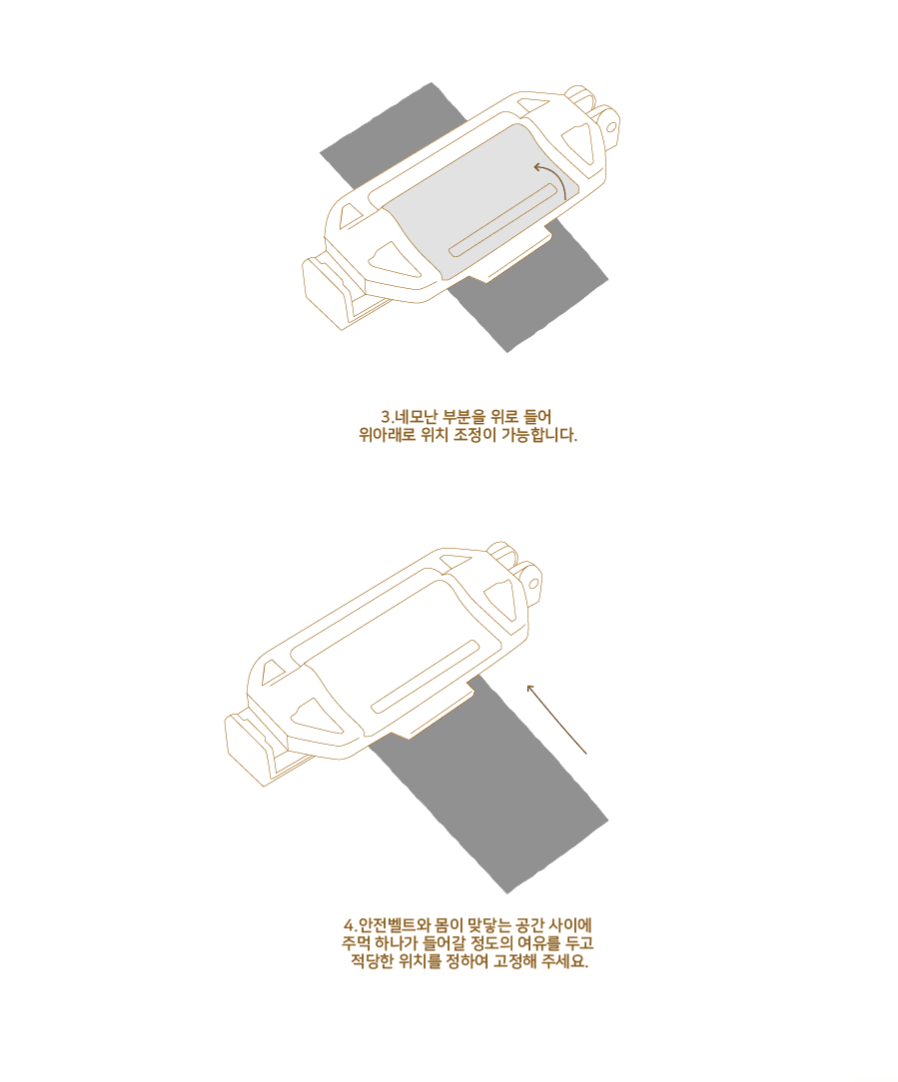 3.네모난 부분을 위로 들어
위아래로 위치 조정이 가능합니다.

4.안전벨트와 몸이 맞닿는 공간 사이에
주먹 하나가 들어갈 정도의 여유를 두고
적당한 위치를 정하여 고정해 주세요.