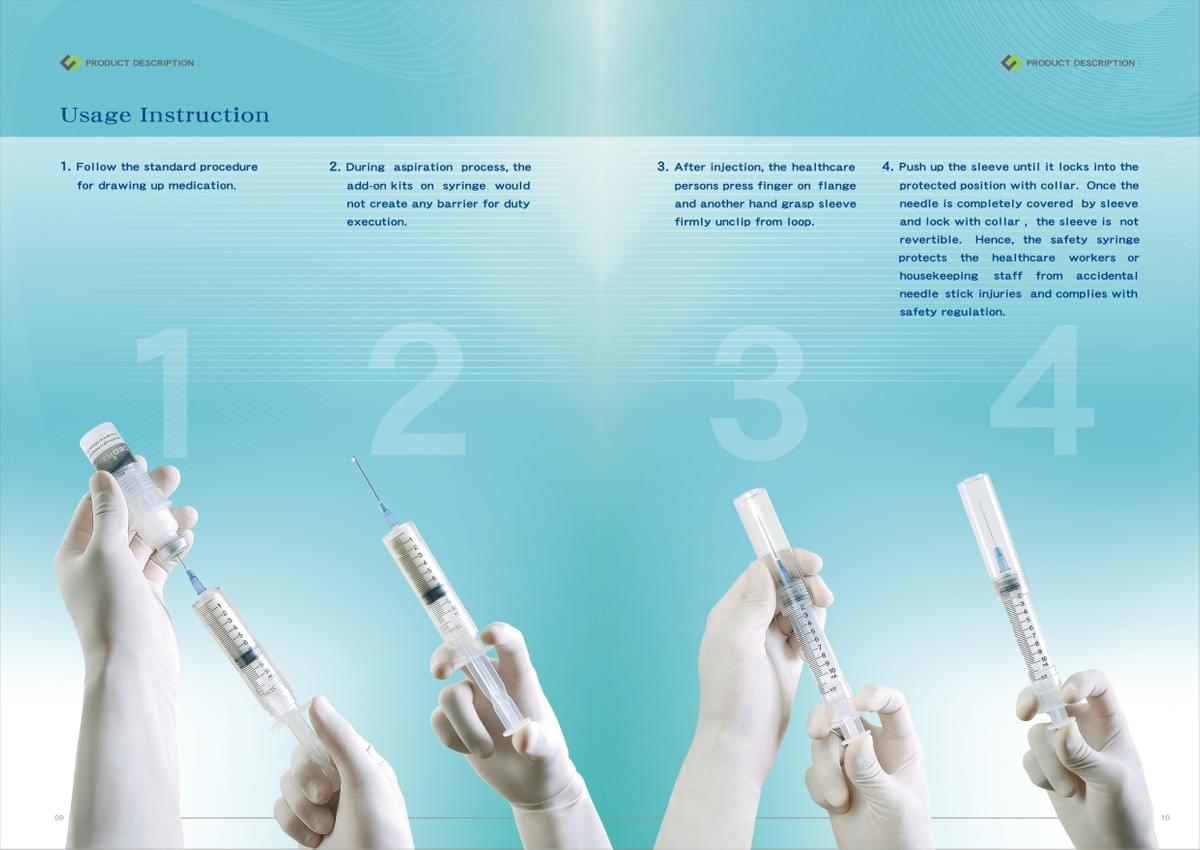 PRODUCT DESCRIPTION

PRODUCT DESCRIPTION

Usage Instruction

1. Follow the standard procedure for drawing up medication.

2. During aspiration process, the add-on kits on syringe would not create any barrier for duty execution.

3. After injection, the healthcare persons press finger on flange and another hand grasp sleeve firmly unclip from loop.

4. Push up the sleeve until it locks into the protected position with collar. Once the needle is completely covered by sleeve and lock with collar , the sleeve is not revertible. Hence, the safety syringe protects the healthcare workers or housekeeping staff from accidental needle stick injuries and complies with safety regulation.

1

2

3

4

09

10