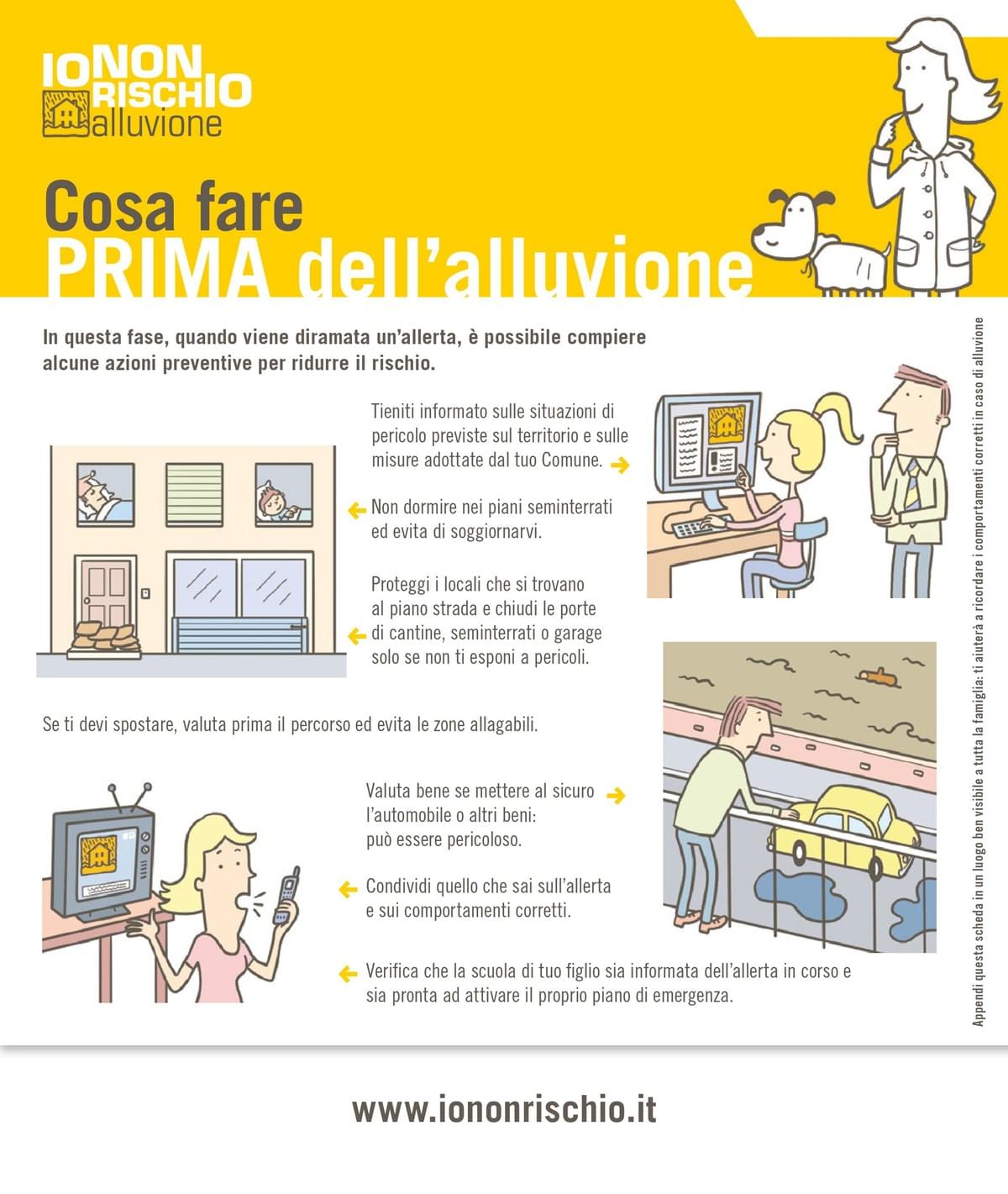 IO NON RISCHIO
alluvione

Cosa fare
PRIMA dell'alluvione

In questa fase, quando viene diramata un'allerta, è possibile compiere alcune azioni preventive per ridurre il rischio.

Tieniti informato sulle situazioni di pericolo previste sul territorio e sulle misure adottate dal tuo Comune.

Non dormire nei piani seminterrati ed evita di soggiornarvi.

Proteggi i locali che si trovano al piano strada e chiudi le porte di cantine, seminterrati o garage solo se non ti esponi a pericoli.

Se ti devi spostare, valuta prima il percorso ed evita le zone allagabili.

Valuta bene se mettere al sicuro l'automobile o altri beni: può essere pericoloso.

Condividi quello che sai sull'allerta e sui comportamenti corretti.

Verifica che la scuola di tuo figlio sia informata dell'allerta in corso e sia pronta ad attivare il proprio piano di emergenza.

Appendi questa scheda in un luogo ben visibile a tutta la famiglia: ti aiuterà a ricordare i comportamenti corretti in caso di alluvione

www.iononrischio.it