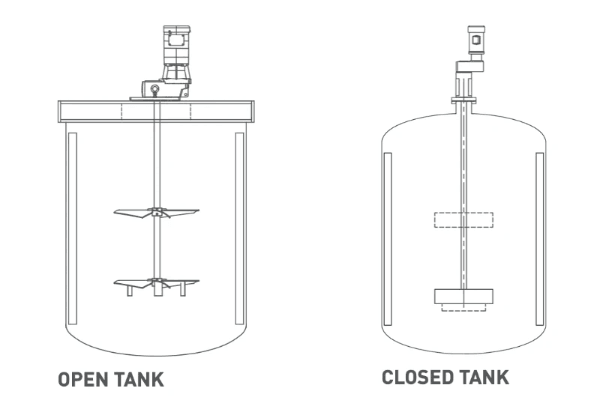 OPEN TANK

CLOSED TANK