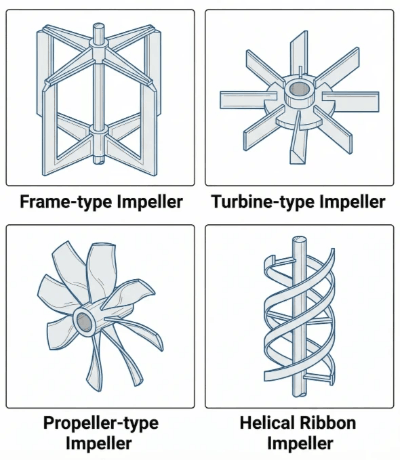 Frame-type Impeller

Turbine-type Impeller

Propeller-type Impeller

Helical Ribbon Impeller