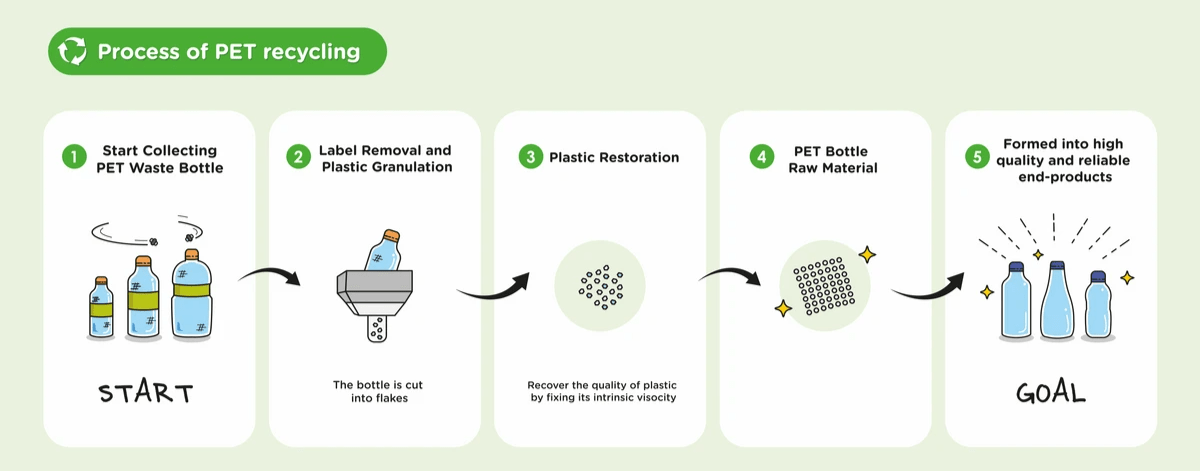 Process of PET recycling

1 Start Collecting PET Waste Bottle

START

2 Label Removal and Plastic Granulation

The bottle is cut into flakes

3 Plastic Restoration

Recover the quality of plastic by fixing its intrinsic visocity

4 PET Bottle Raw Material

5 Formed into high quality and reliable end-products

GOAL