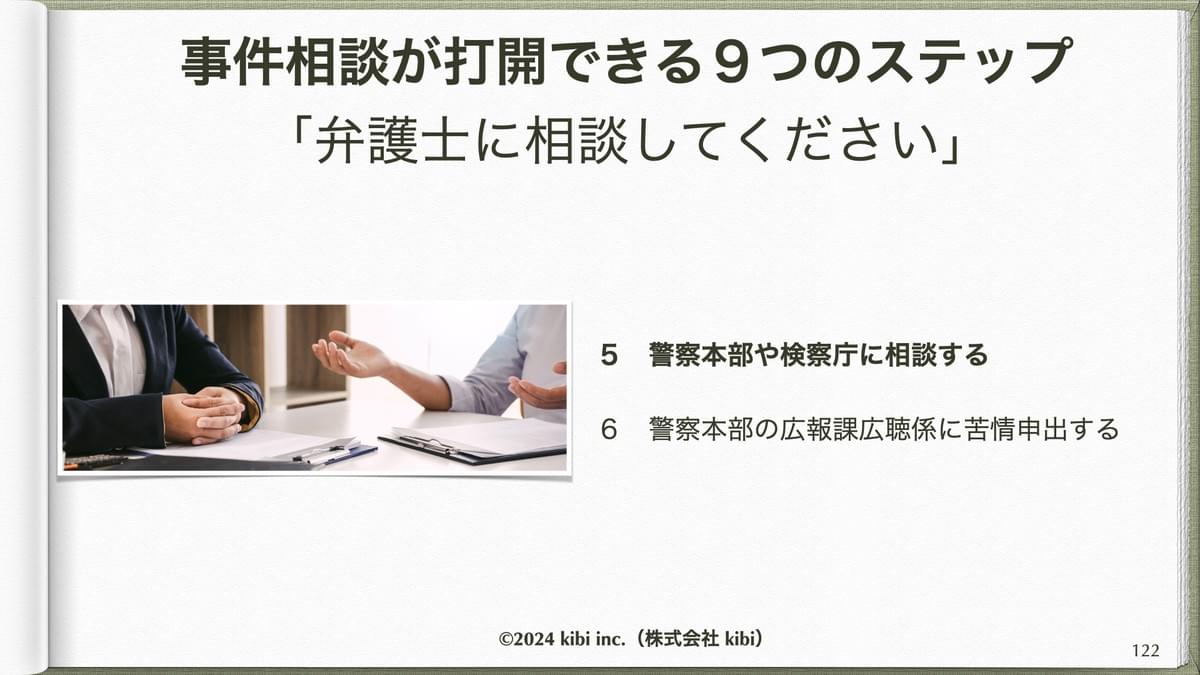 事件相談が打開できる９つのステップ

「弁護士に相談してください」

５　警察本部や検察庁に相談する

６　警察本部の広報課広聴係に苦情申出する

©2024 kibi inc.（株式会社 kibi）

122