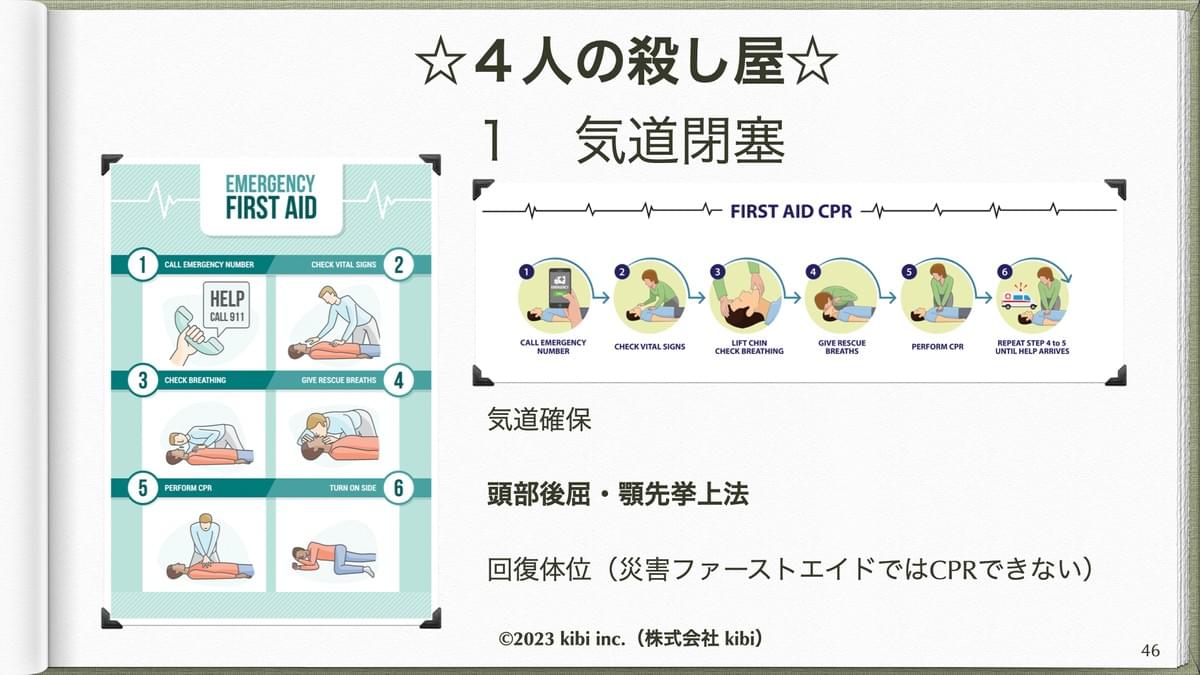 ☆４人の殺し屋☆

１　気道閉塞

EMERGENCY FIRST AID

1 CALL EMERGENCY NUMBER
HELP CALL 911
CHECK VITAL SIGNS 2
3 CHECK BREATHING
GIVE RESCUE BREATHS 4
5 PERFORM CPR
TURN ON SIDE 6

FIRST AID CPR

1 CALL EMERGENCY NUMBER
2 CHECK VITAL SIGNS
3 LIFT CHIN CHECK BREATHING
4 GIVE RESCUE BREATHS
5 PERFORM CPR
6 REPEAT STEP 4 to 5 UNTIL HELP ARRIVES

気道確保

頭部後屈・顎先挙上法

回復体位（災害ファーストエイドではCPRできない）

©2023 kibi inc.（株式会社 kibi）

46