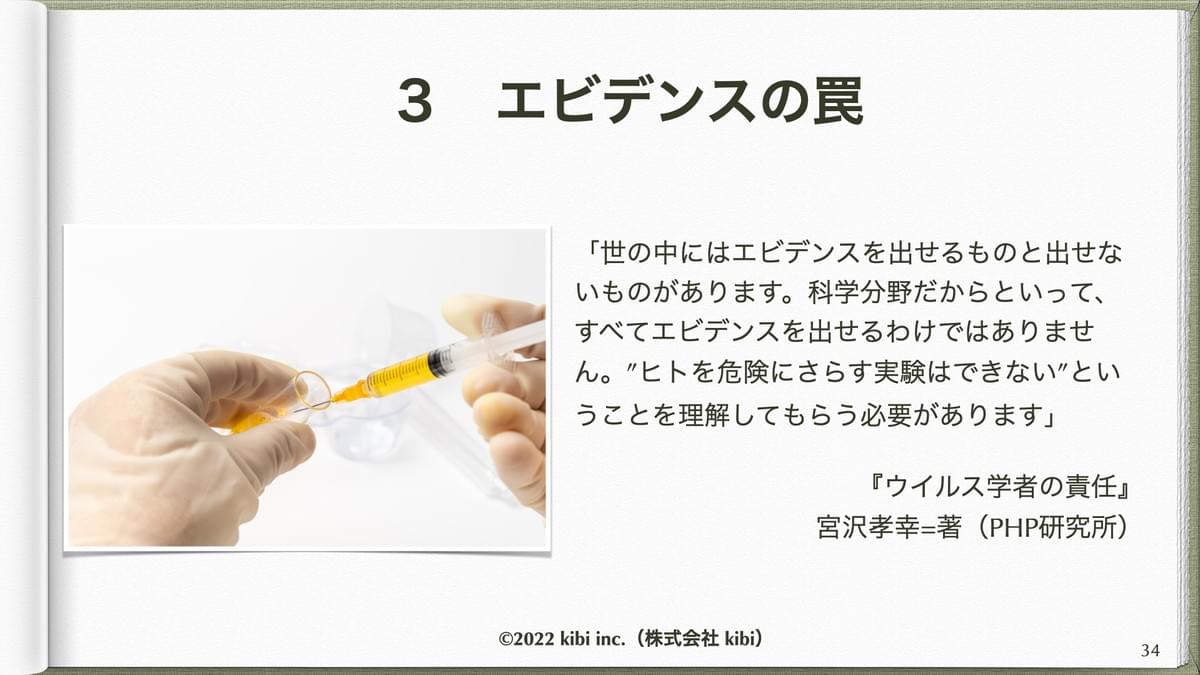 ３　エビデンスの罠

「世の中にはエビデンスを出せるものと出せないものがあります。科学分野だからといって、すべてエビデンスを出せるわけではありません。″ヒトを危険にさらす実験はできない″ということを理解してもらう必要があります」

『ウイルス学者の責任』
宮沢孝幸=著（PHP研究所）

©2022 kibi inc.（株式会社 kibi）

34