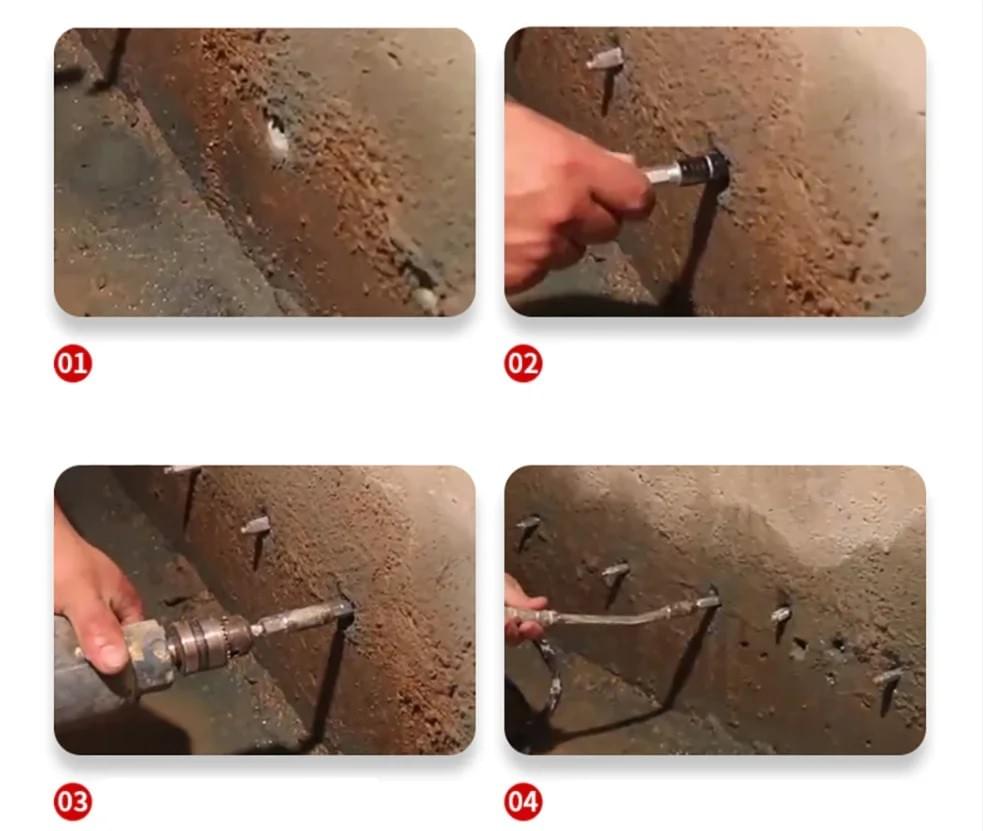 01

02

03

04