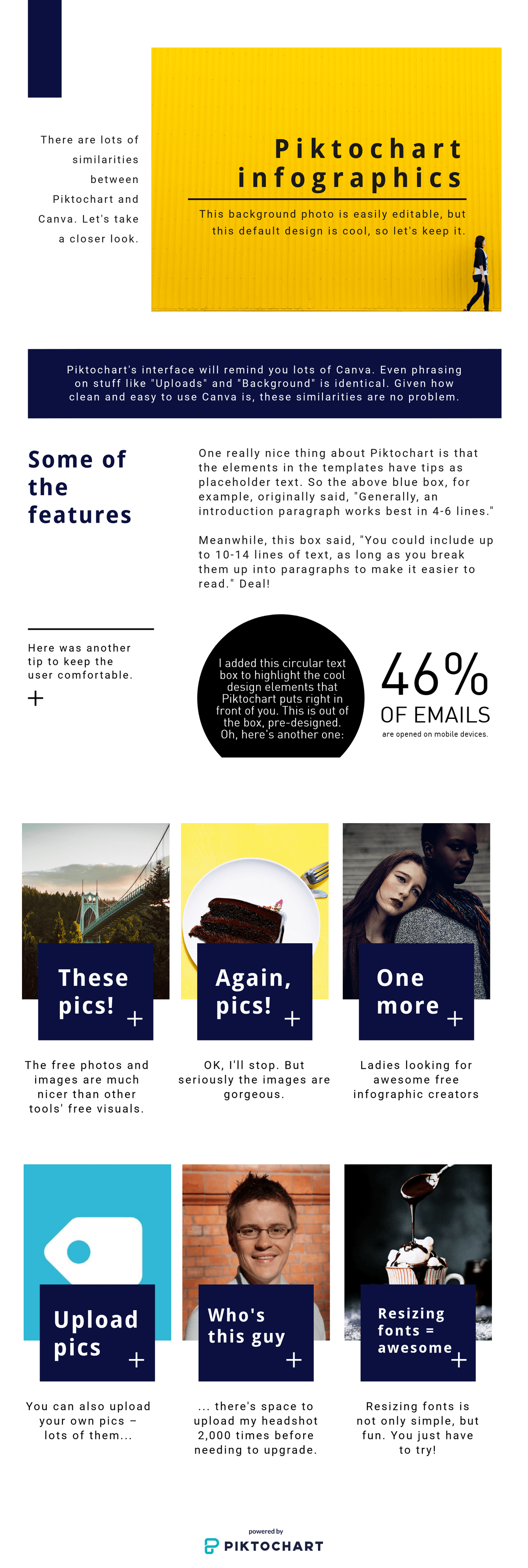 There are lots of similarities between Piktochart and Canva. Let's take a closer look.

Piktochart infographics

This background photo is easily editable, but this default design is cool, so let's keep it.

Piktochart's interface will remind you lots of Canva. Even phrasing on stuff like "Uploads" and "Background" is identical. Given how clean and easy to use Canva is, these similarities are no problem.

Some of the features

One really nice thing about Piktochart is that the elements in the templates have tips as placeholder text. So the above blue box, for example, originally said, "Generally, an introduction paragraph works best in 4-6 lines."

Meanwhile, this box said, "You could include up to 10-14 lines of text, as long as you break them up into paragraphs to make it easier to read." Deal!

Here was another tip to keep the user comfortable.

+

I added this circular text box to highlight the cool design elements that Piktochart puts right in front of you. This is out of the box, pre-designed. Oh, here's another one:

46%
OF EMAILS
are opened on mobile devices.

These pics! +

The free photos and images are much nicer than other tools' free visuals.

Again, pics! +

OK, I'll stop. But seriously the images are gorgeous.

One more +

Ladies looking for awesome free infographic creators

Upload pics +

You can also upload your own pics – lots of them...

Who's this guy +

... there's space to upload my headshot 2,000 times before needing to upgrade.

Resizing fonts = awesome +

Resizing fonts is not only simple, but fun. You just have to try!

powered by
PIKTOCHART