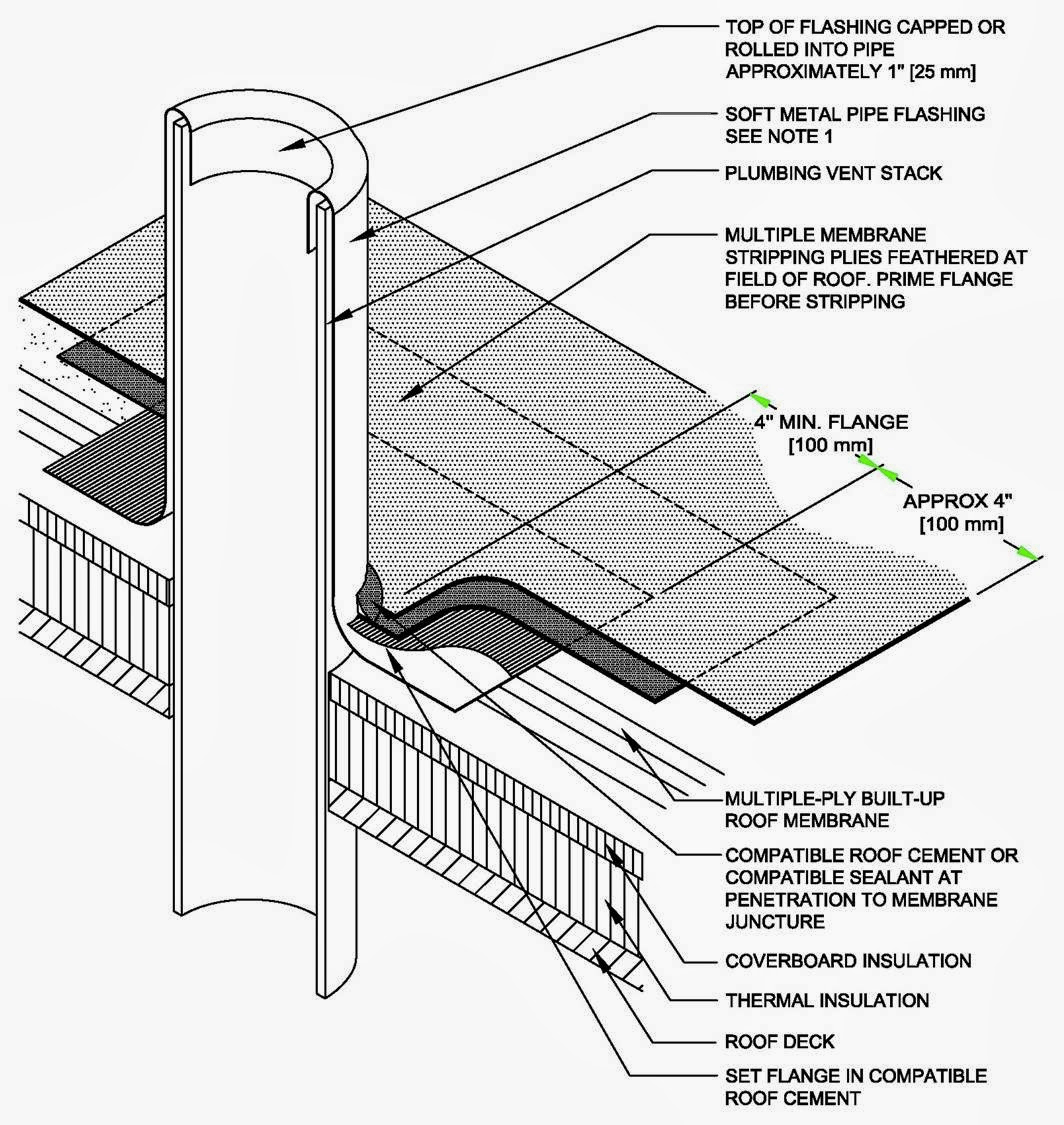 TOP OF FLASHING CAPPED OR ROLLED INTO PIPE APPROXIMATELY 1" [25 mm]

SOFT METAL PIPE FLASHING SEE NOTE 1

PLUMBING VENT STACK

MULTIPLE MEMBRANE STRIPPING PLIES FEATHERED AT FIELD OF ROOF. PRIME FLANGE BEFORE STRIPPING

4" MIN. FLANGE [100 mm]

APPROX 4" [100 mm]

MULTIPLE-PLY BUILT-UP ROOF MEMBRANE

COMPATIBLE ROOF CEMENT OR COMPATIBLE SEALANT AT PENETRATION TO MEMBRANE JUNCTURE

COVERBOARD INSULATION

THERMAL INSULATION

ROOF DECK

SET FLANGE IN COMPATIBLE ROOF CEMENT