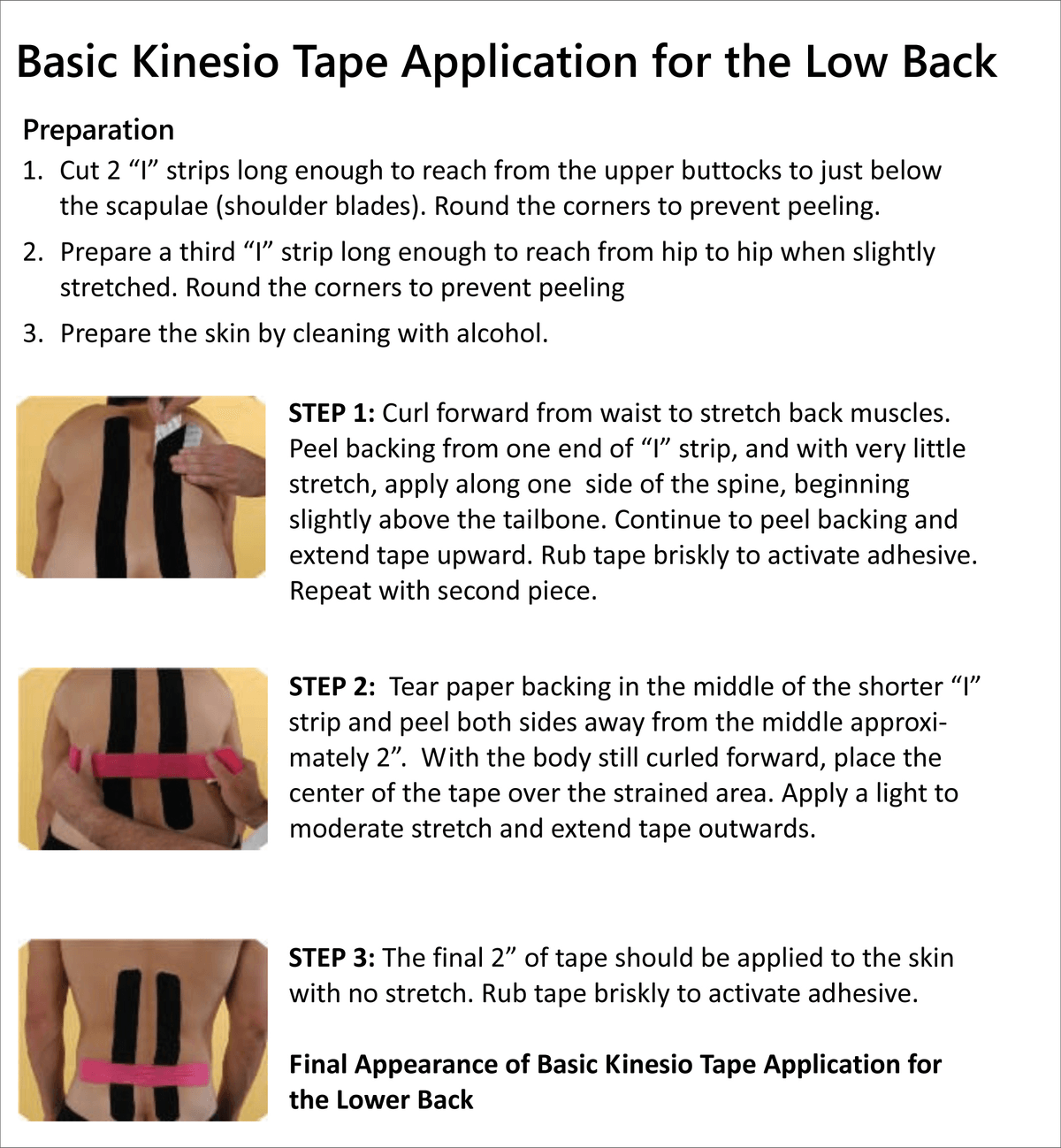 Basic Kinesio Tape Application for the Low Back

Preparation

1. Cut 2 “I” strips long enough to reach from the upper buttocks to just below the scapulae (shoulder blades). Round the corners to prevent peeling.

2. Prepare a third “I” strip long enough to reach from hip to hip when slightly stretched. Round the corners to prevent peeling

3. Prepare the skin by cleaning with alcohol.

STEP 1: Curl forward from waist to stretch back muscles. Peel backing from one end of “I” strip, and with very little stretch, apply along one side of the spine, beginning slightly above the tailbone. Continue to peel backing and extend tape upward. Rub tape briskly to activate adhesive. Repeat with second piece.

STEP 2: Tear paper backing in the middle of the shorter “I” strip and peel both sides away from the middle approximately 2”. With the body still curled forward, place the center of the tape over the strained area. Apply a light to moderate stretch and extend tape outwards.

STEP 3: The final 2” of tape should be applied to the skin with no stretch. Rub tape briskly to activate adhesive.

Final Appearance of Basic Kinesio Tape Application for the Lower Back